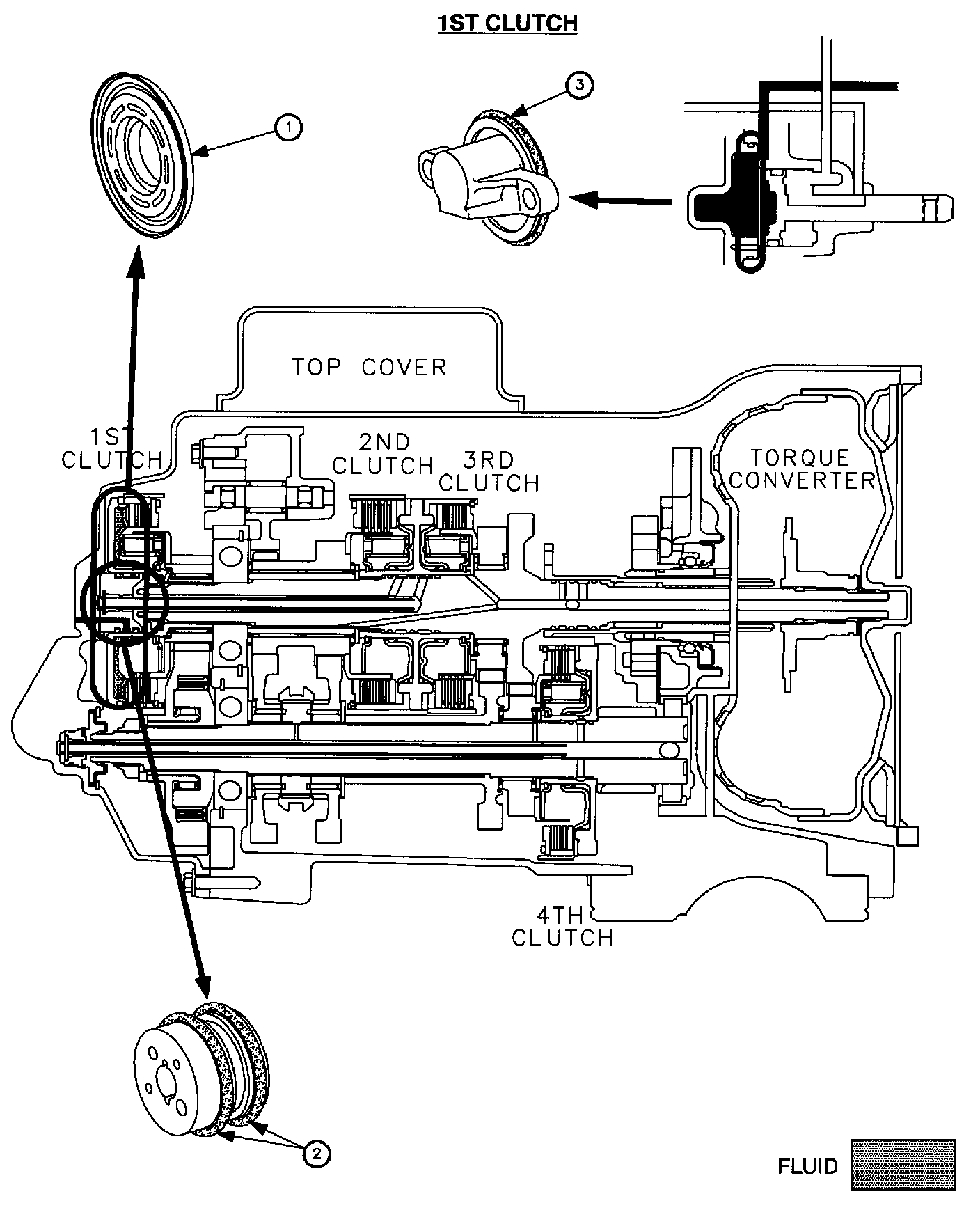 1ST CLUTCH

1

3

TOP COVER

1ST CLUTCH

2ND CLUTCH

3RD CLUTCH

TORQUE CONVERTER

4TH CLUTCH

2

FLUID