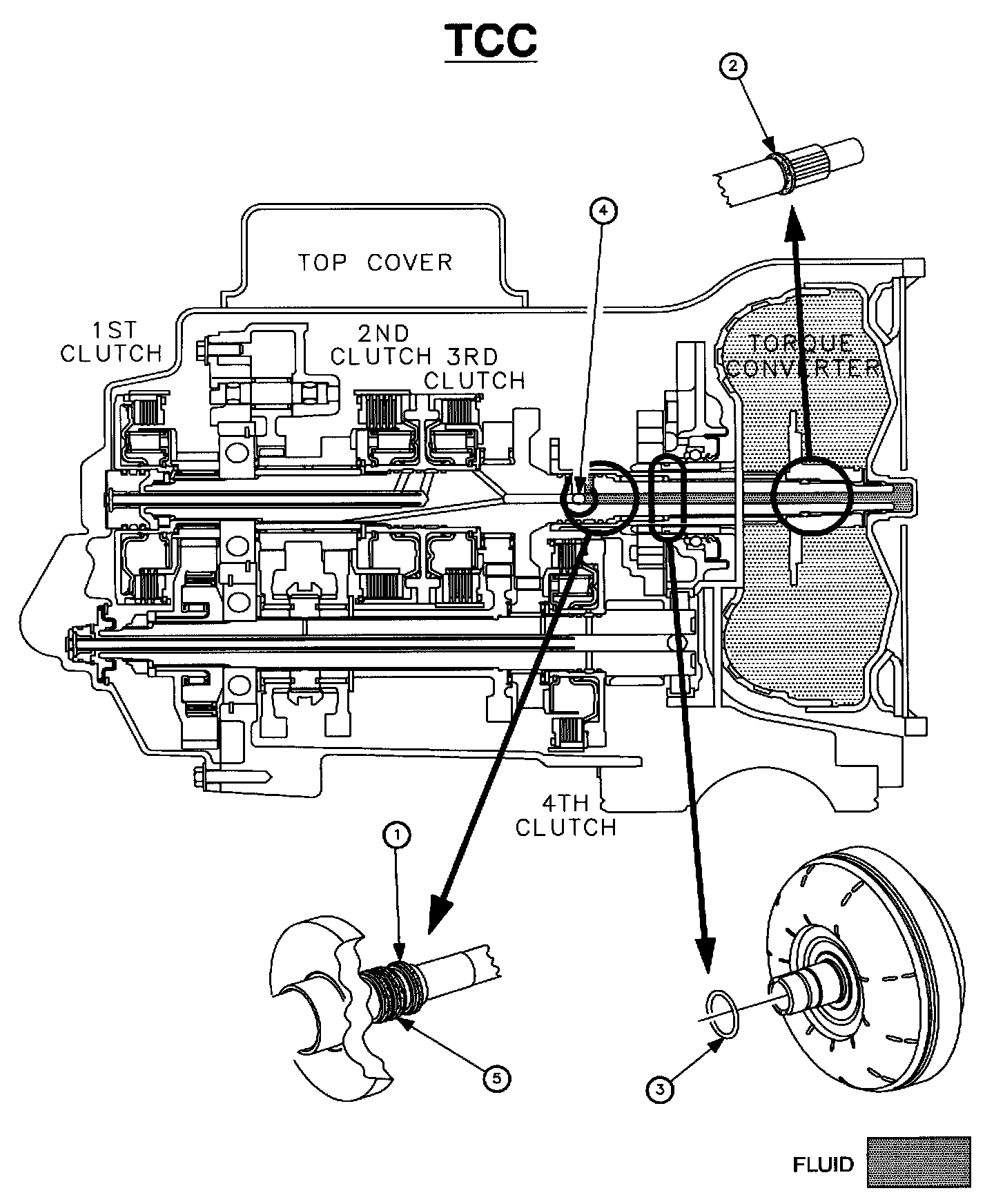 TCC

2

4

TOP COVER

1ST CLUTCH

2ND CLUTCH

3RD CLUTCH

TORQUE CONVERTER

4TH CLUTCH

1

5

3

FLUID