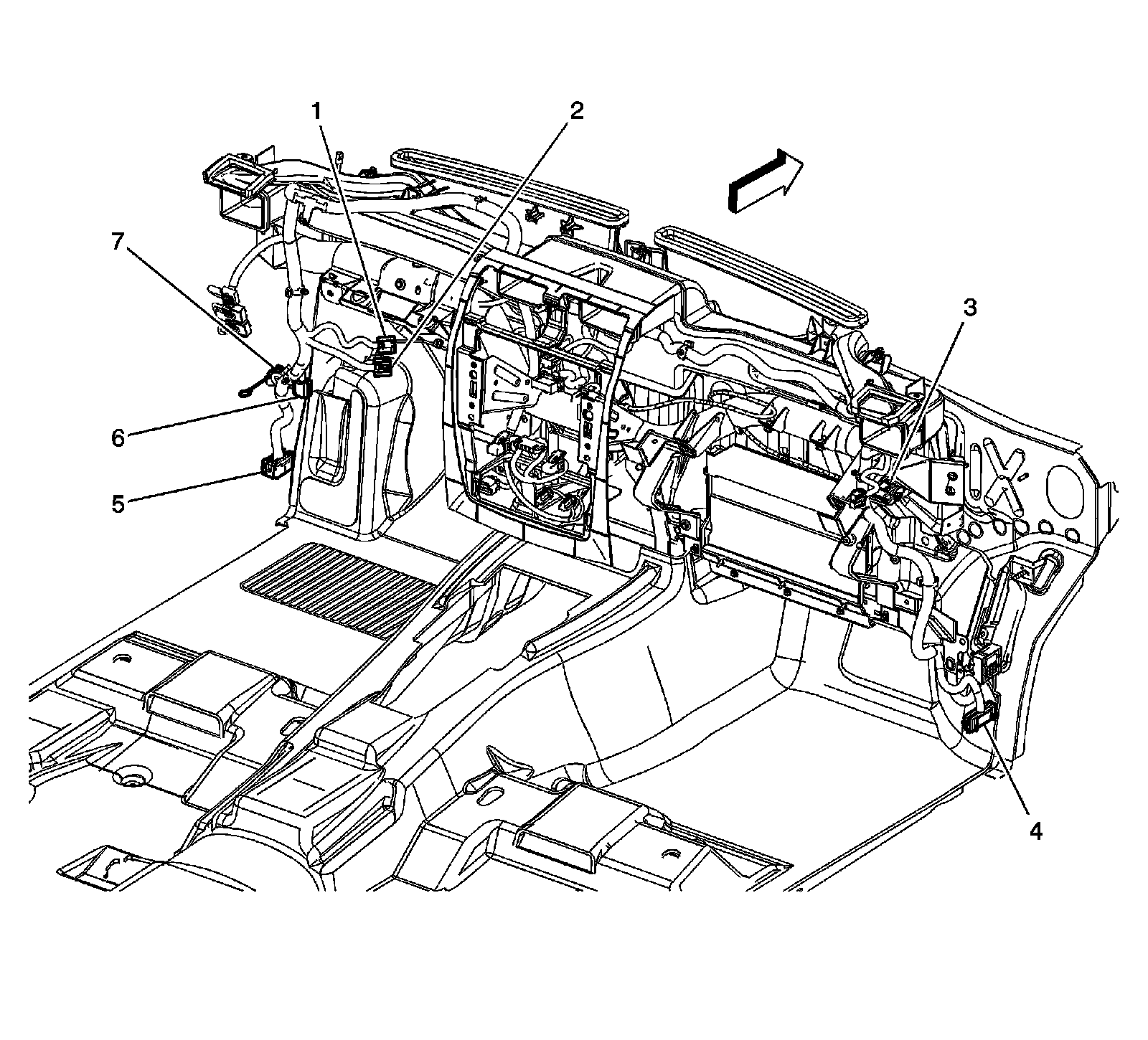 1
2
7
3
6
5
4