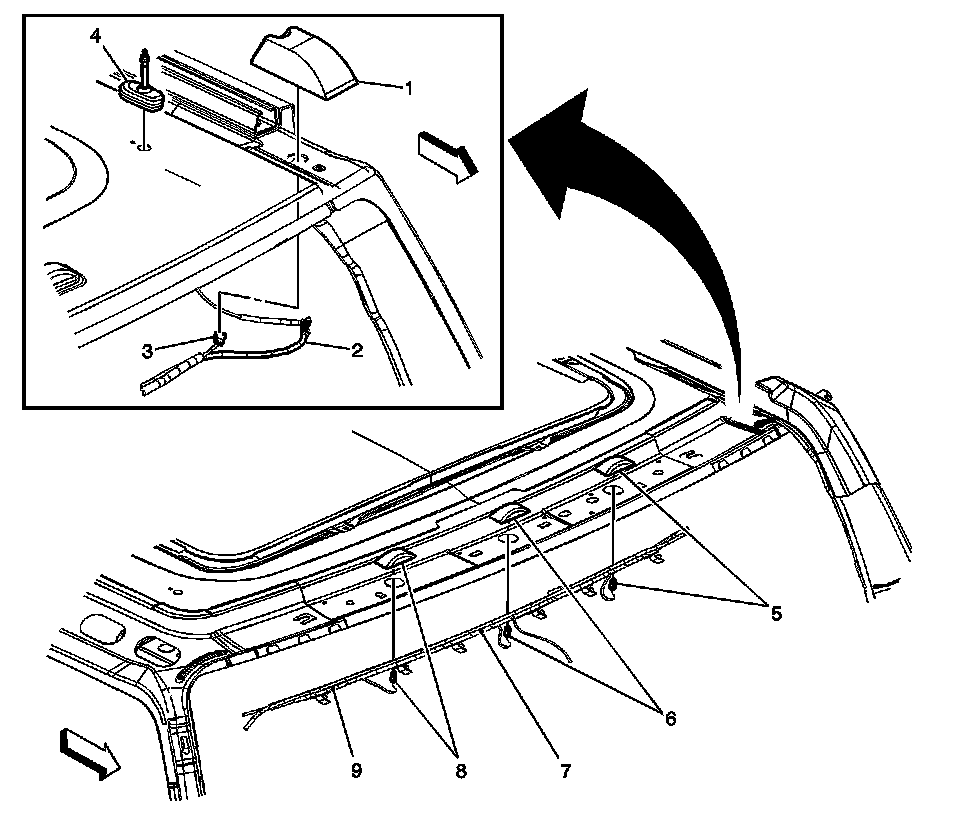 4
1
3
2
5
6
9
8
7