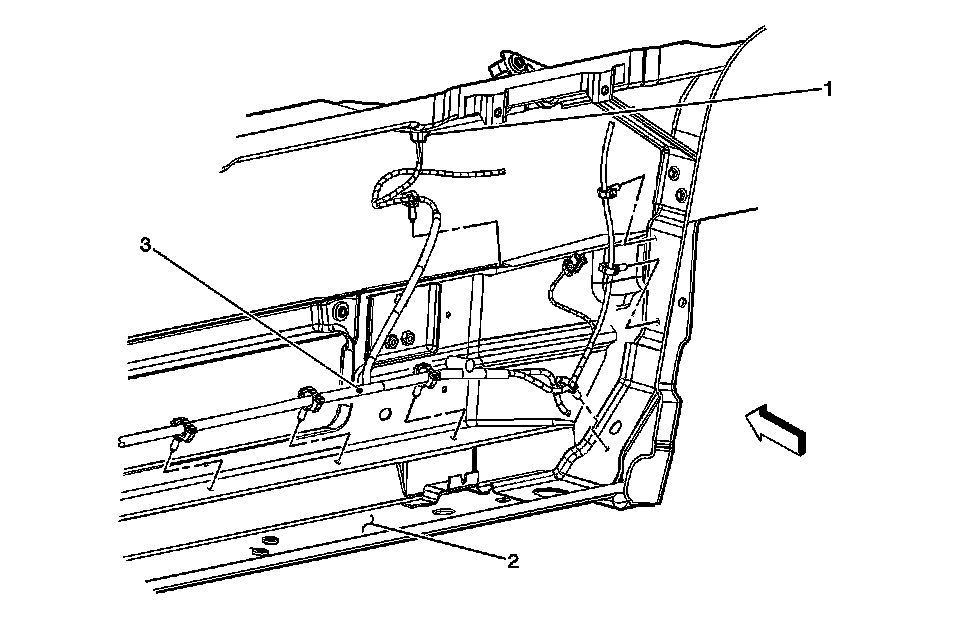 1
3
2