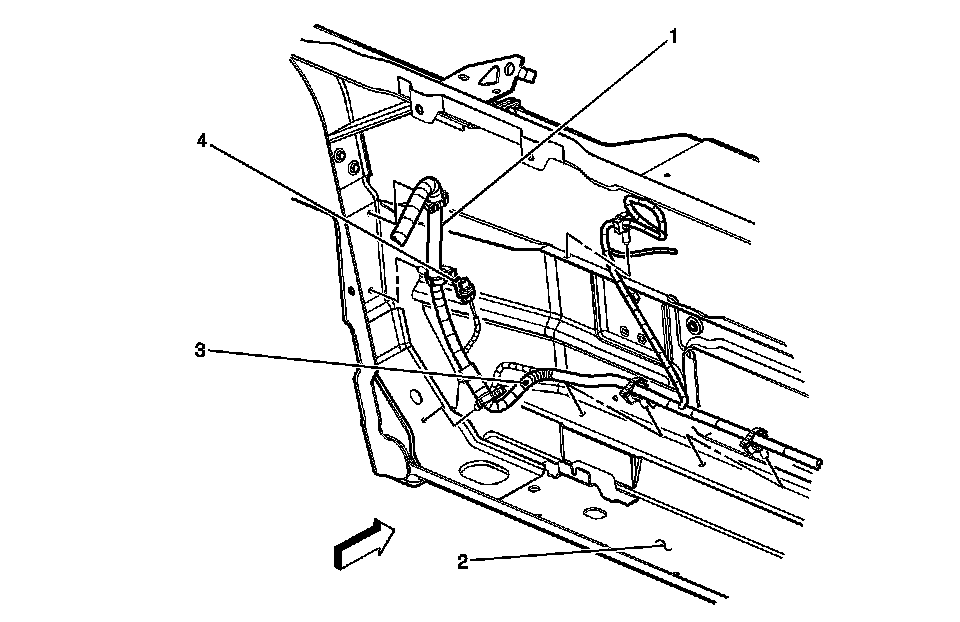 1
4
3
2