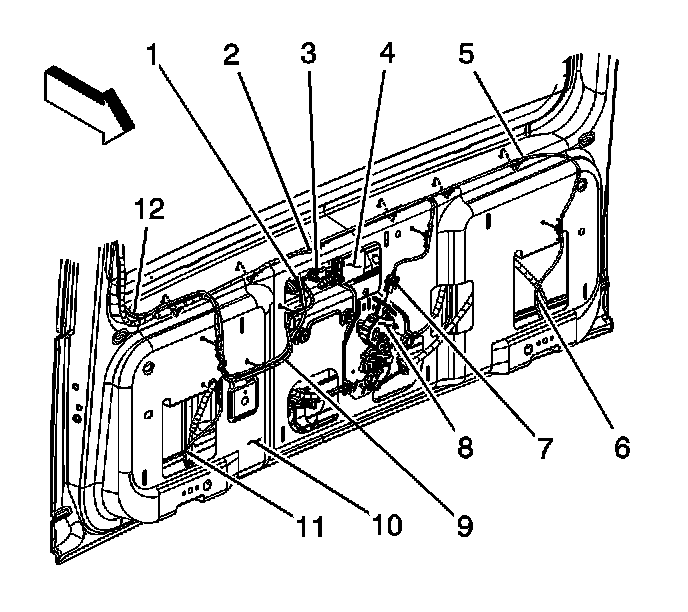 1
2
3
4
5
12
8
7
6
11
10
9