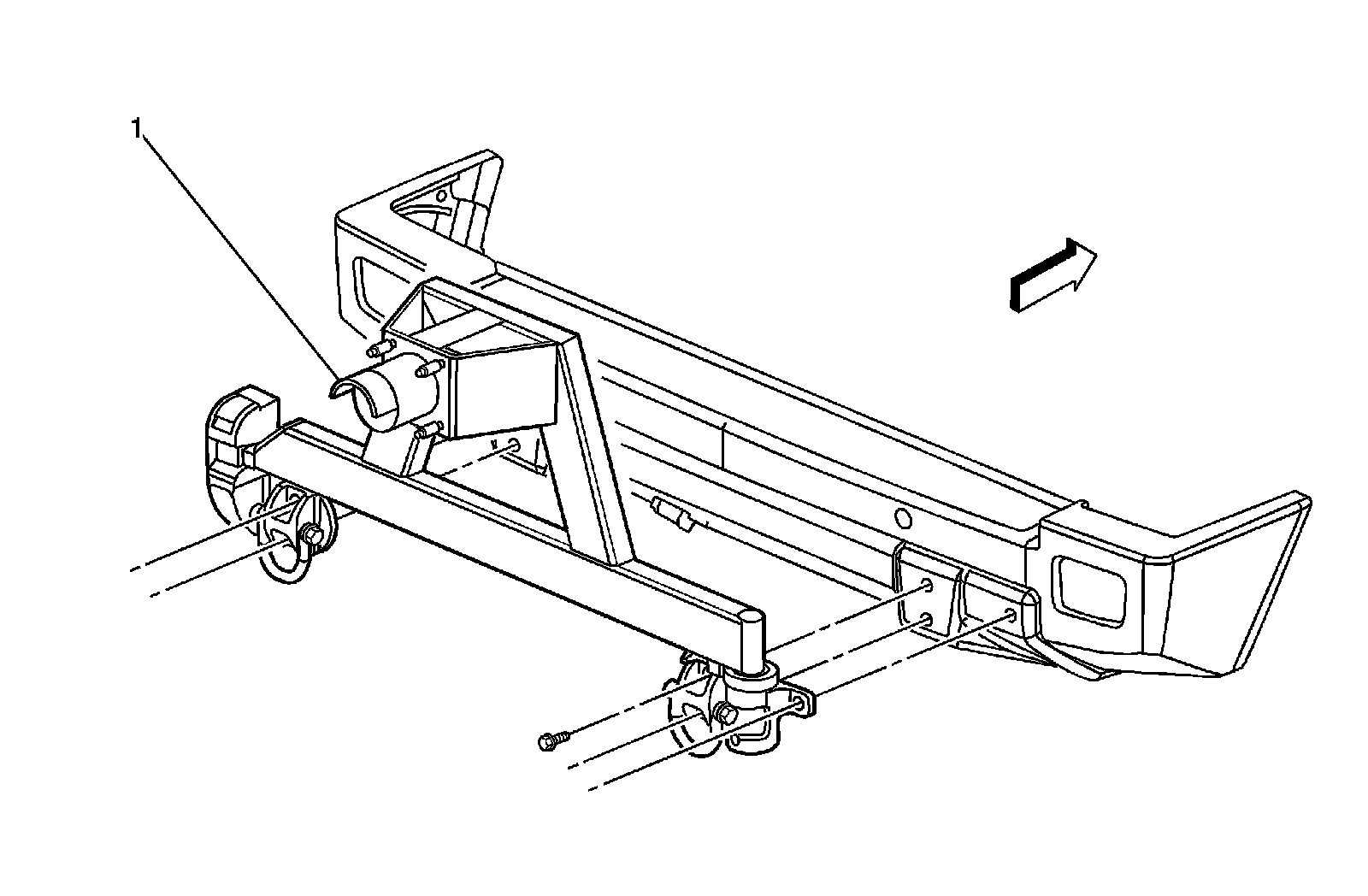 1