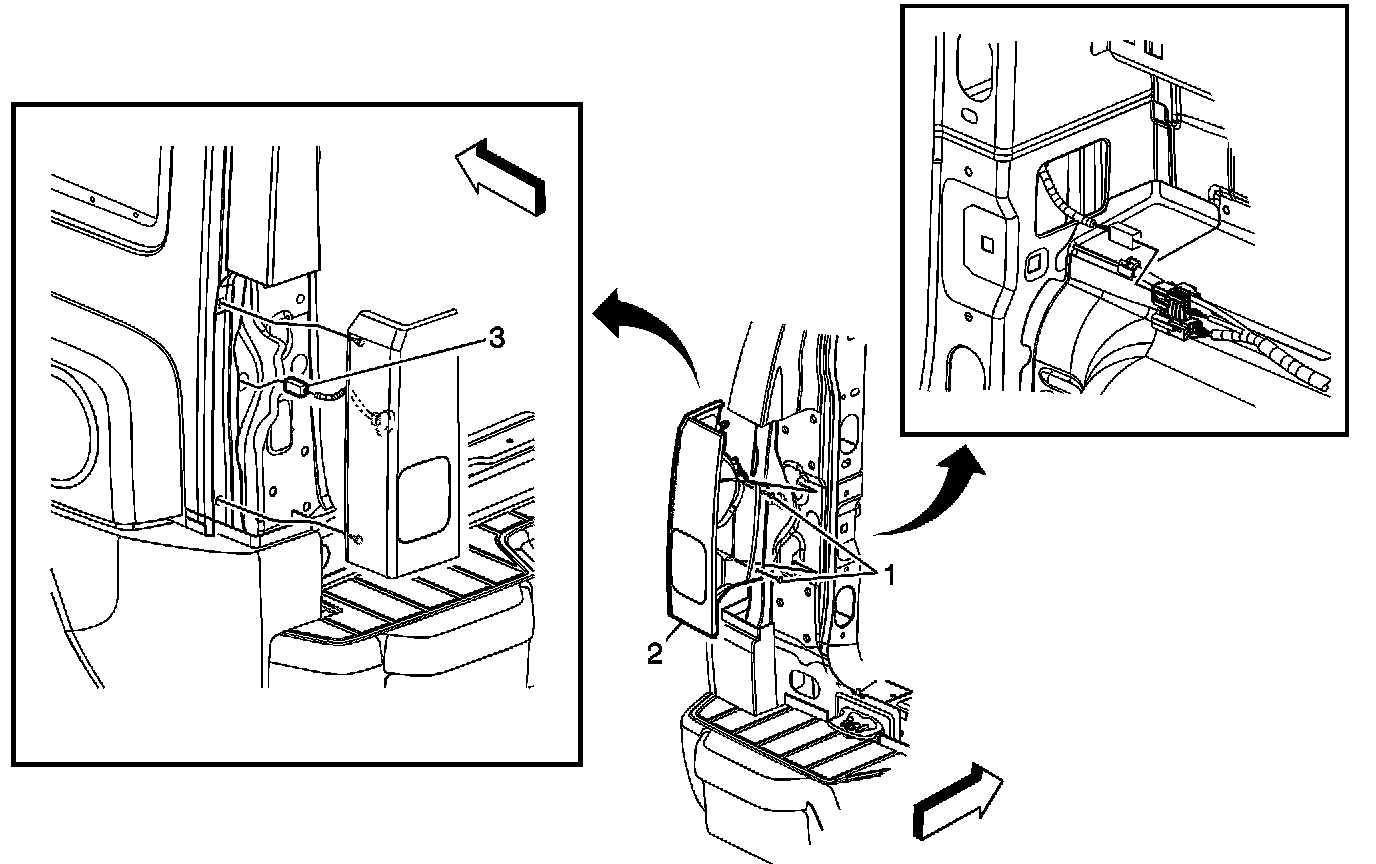 3

1

2