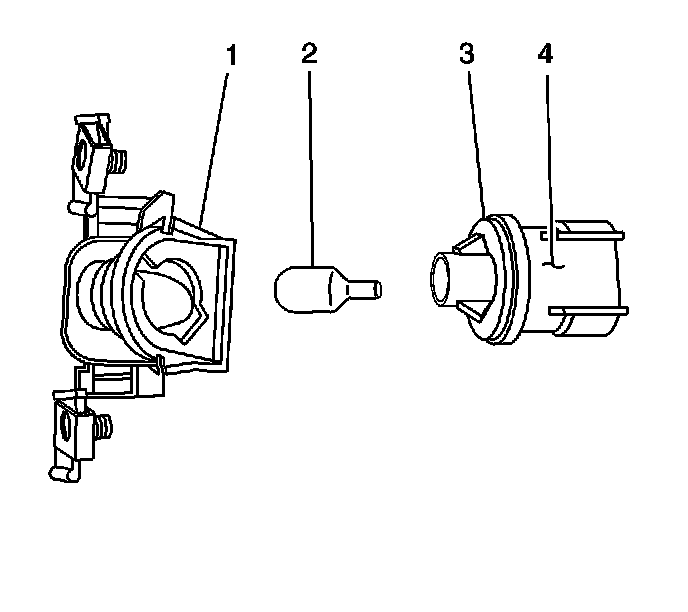 1 2 3 4