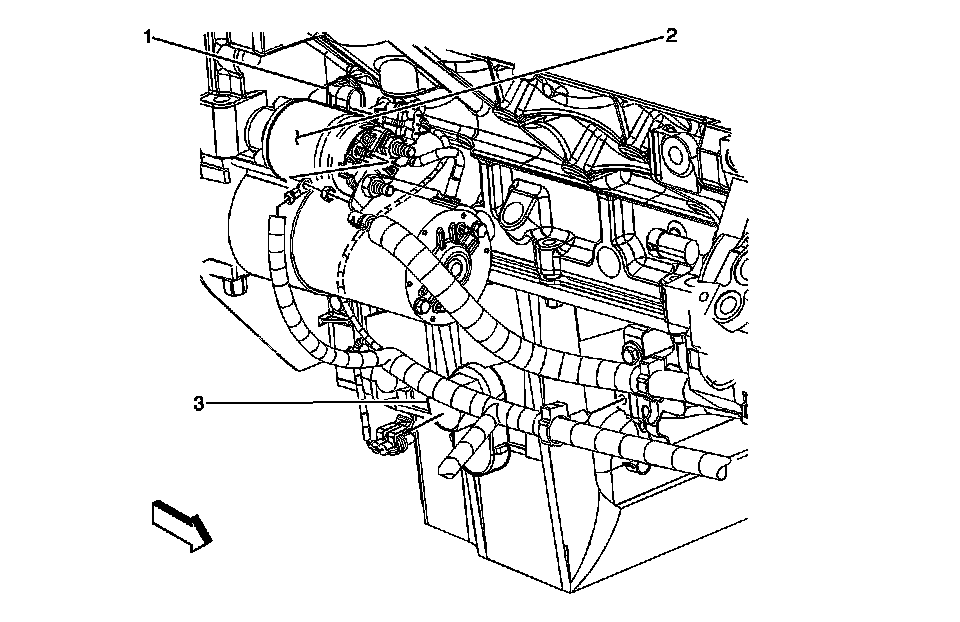 1
2
3