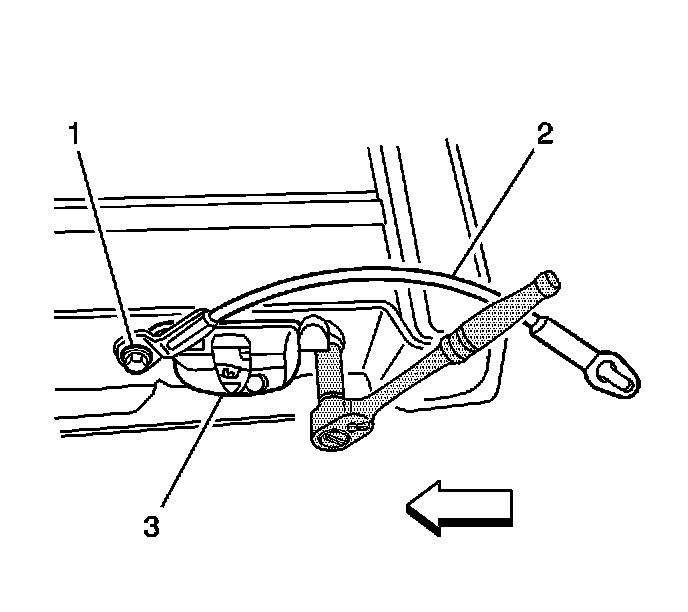 1
2
3