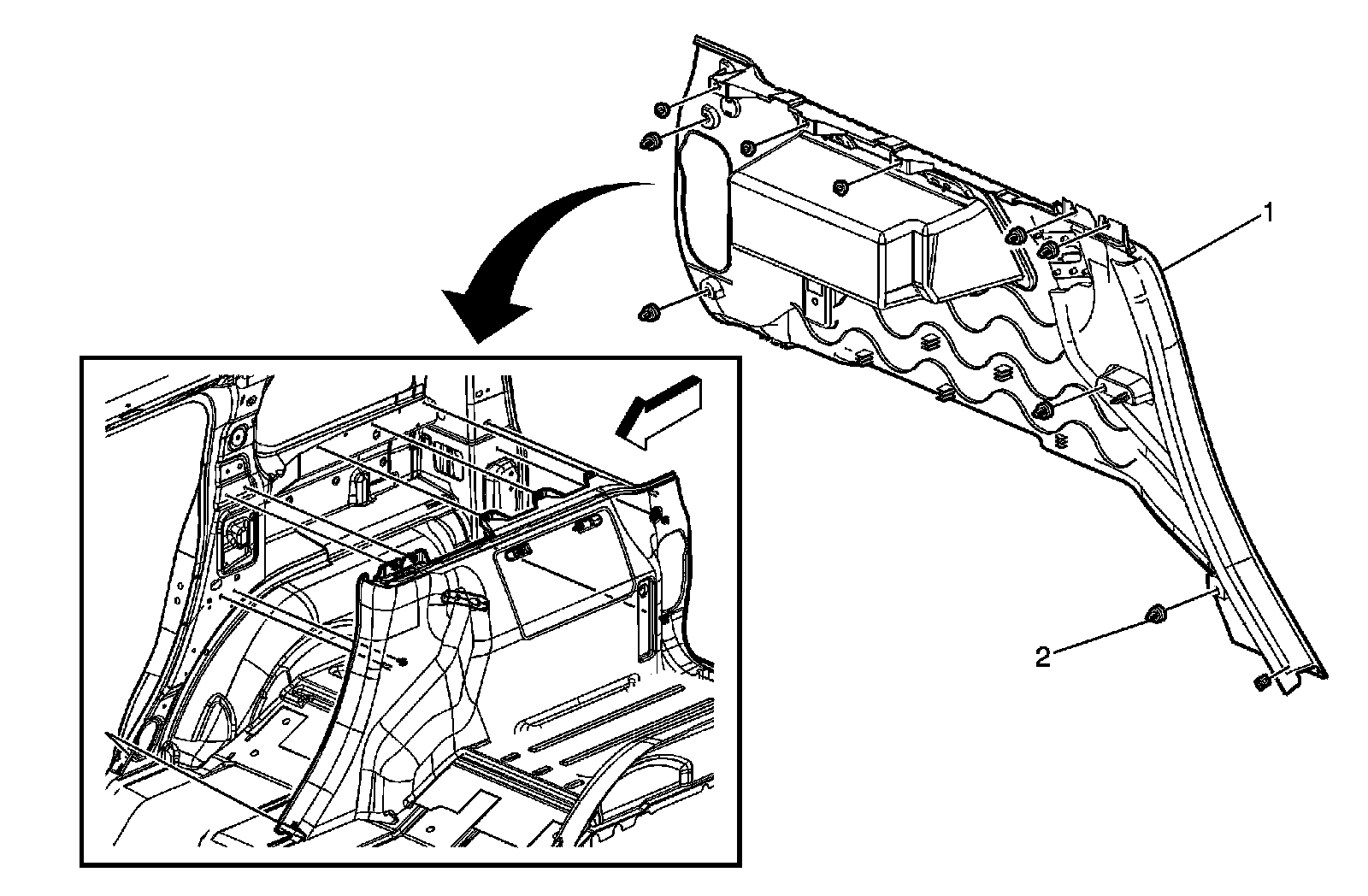 1

2