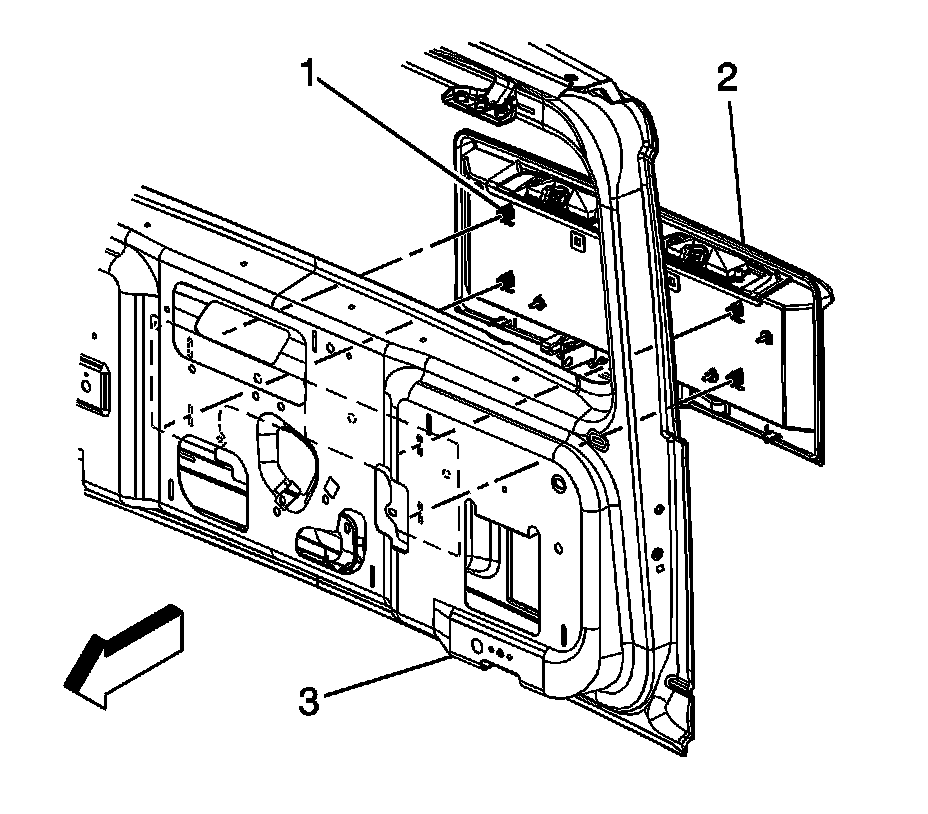 1
2
3