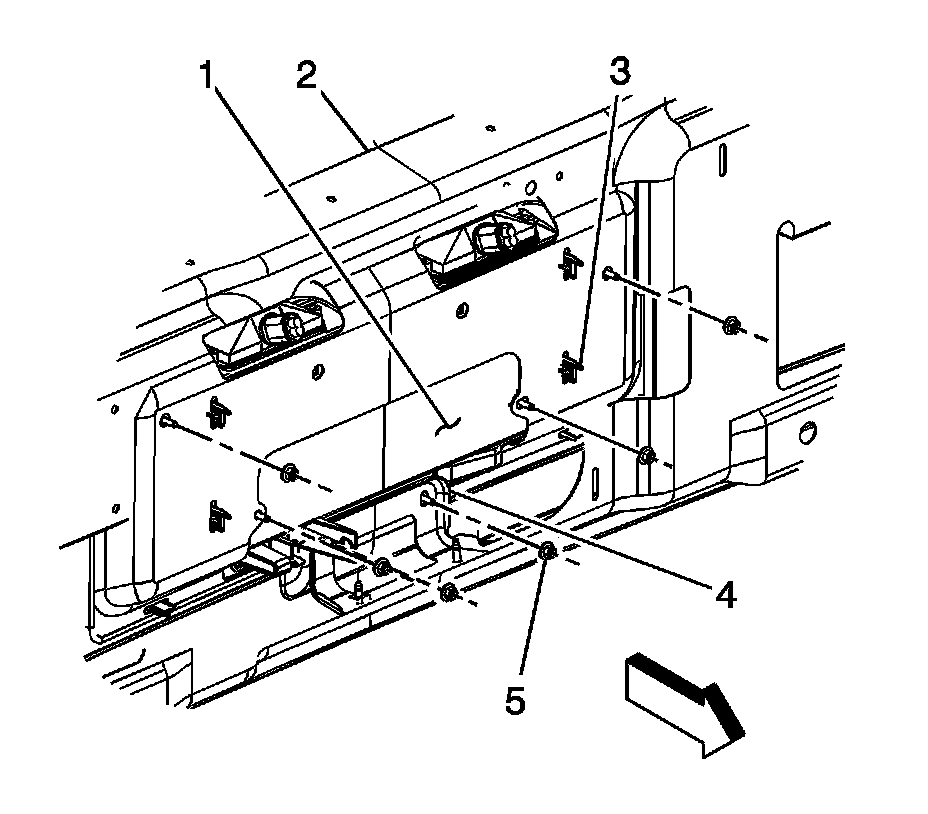 1
2
3
4
5