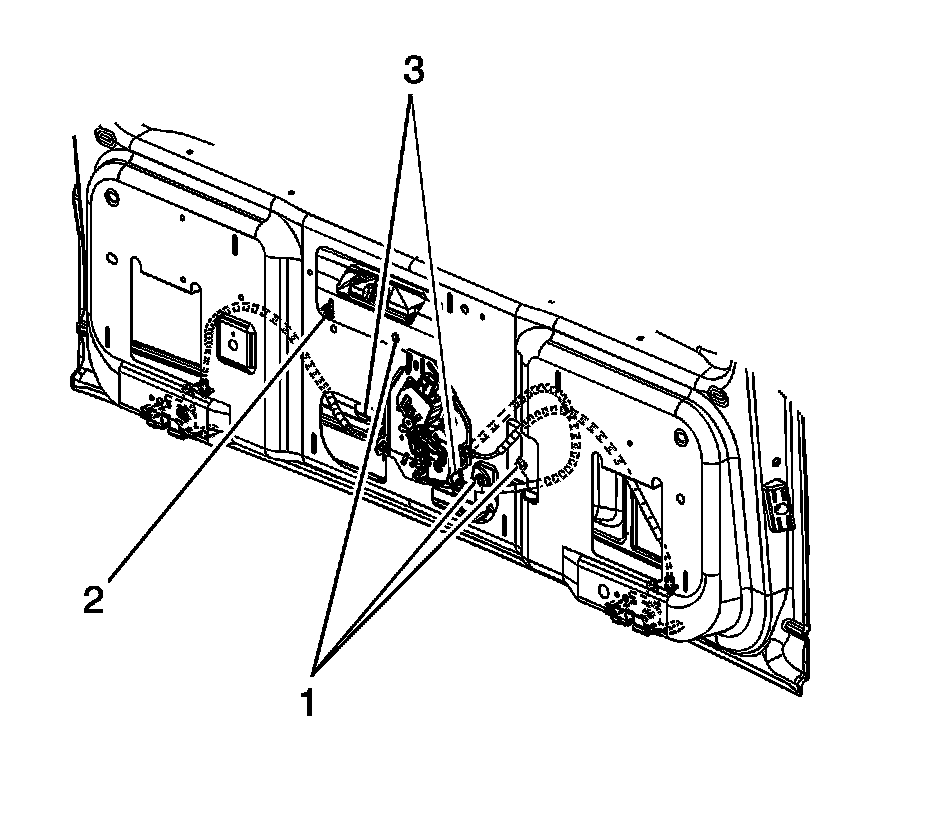 3
2
1