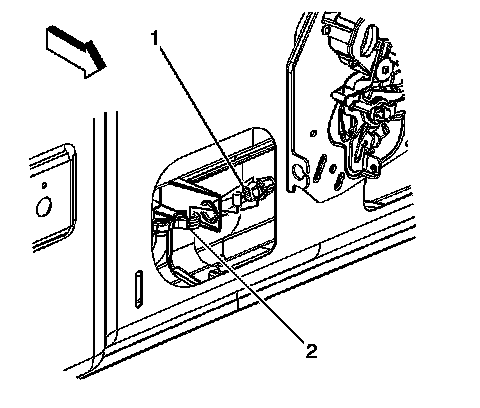 1

2