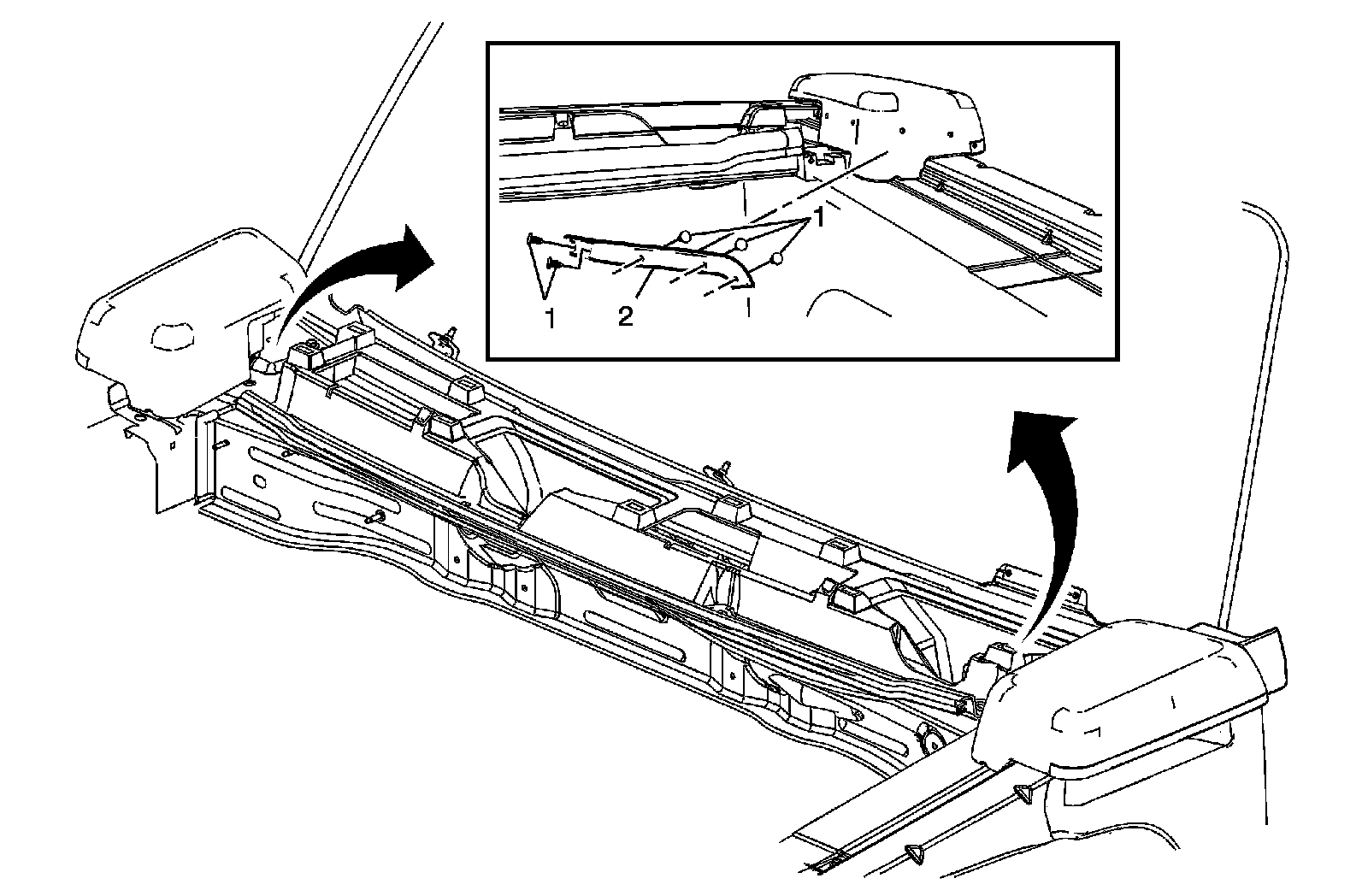 1
1
2