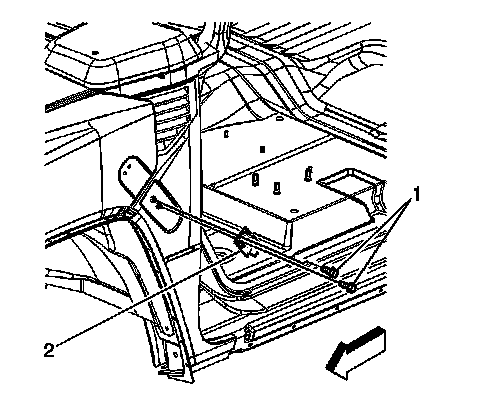 1
2