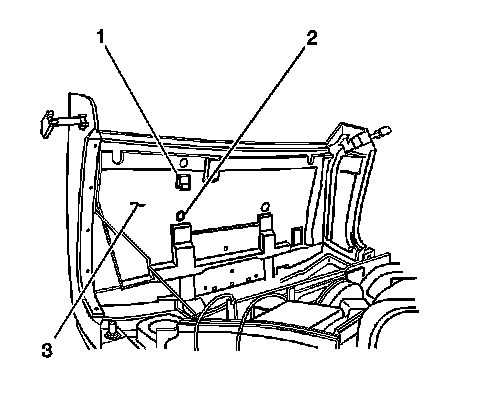 1
2
3