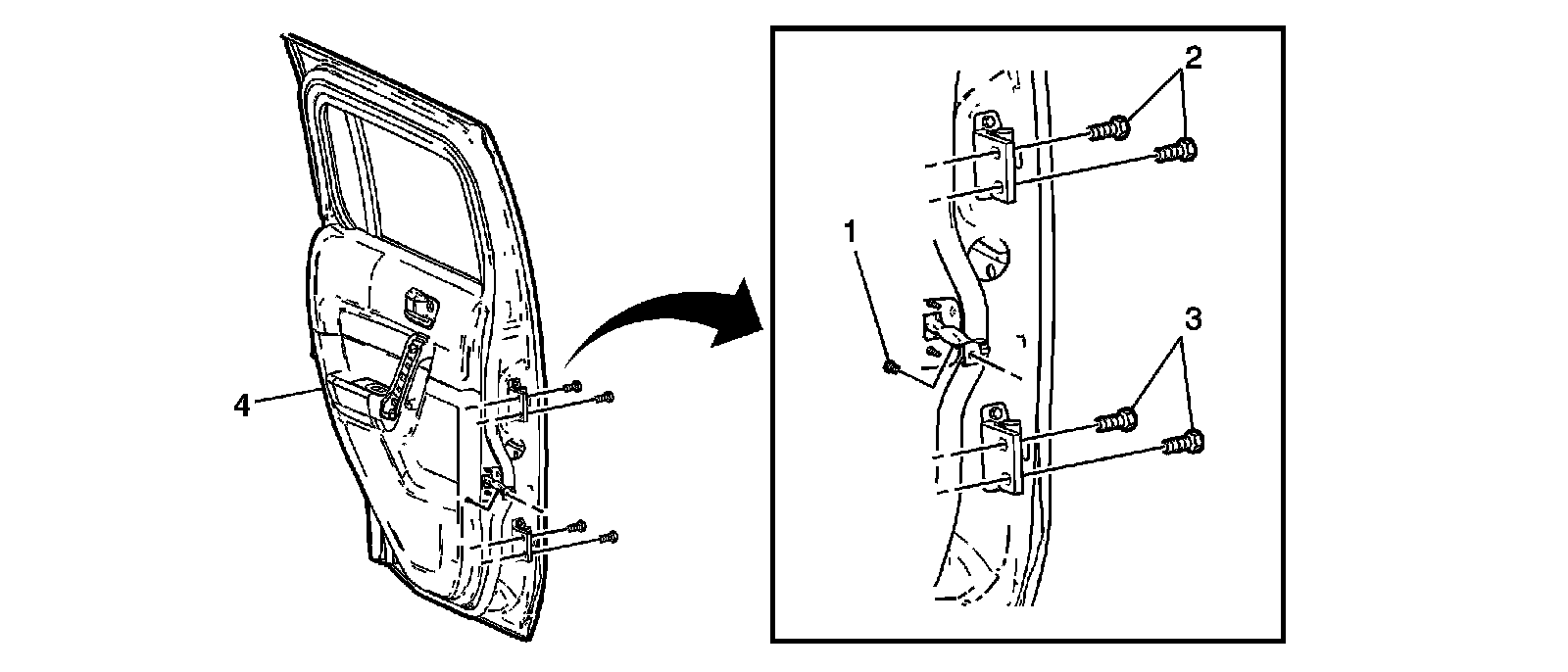 4
2
1
3