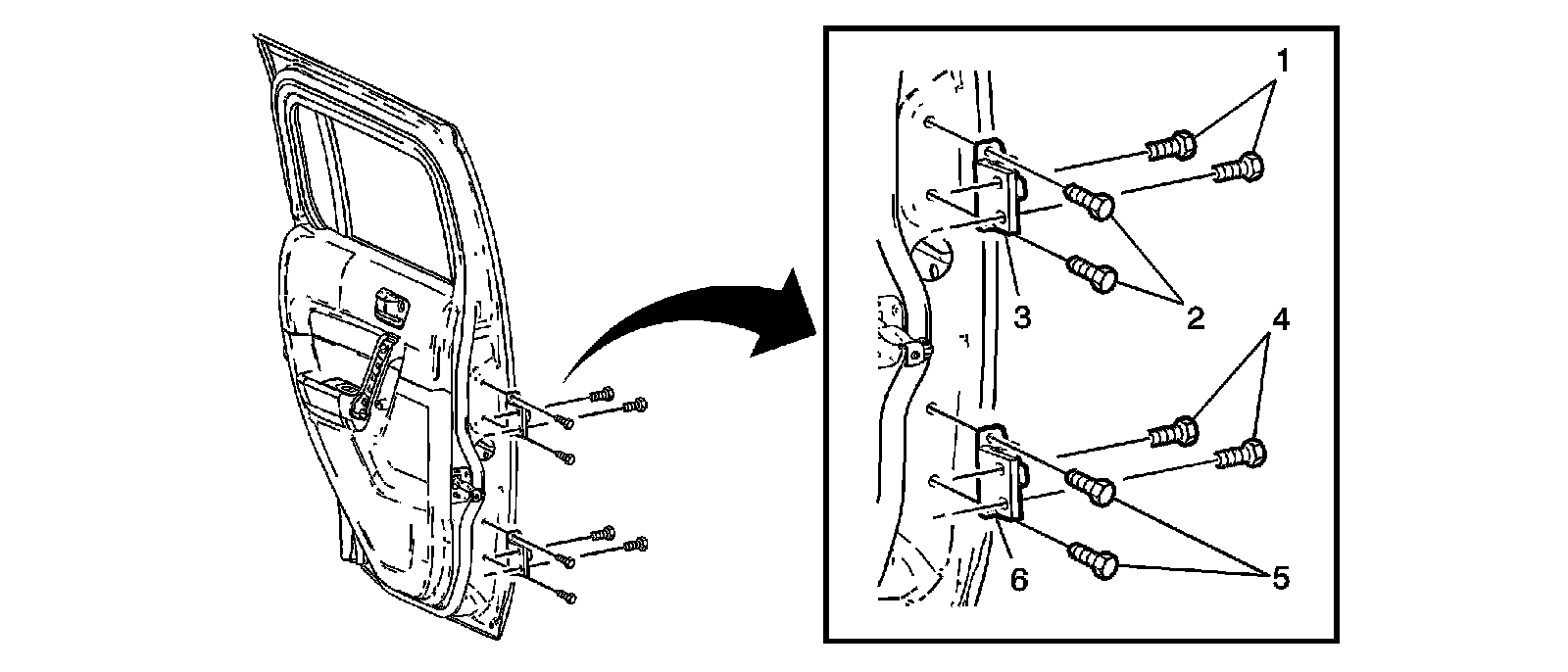 1
3
2
4
6
5