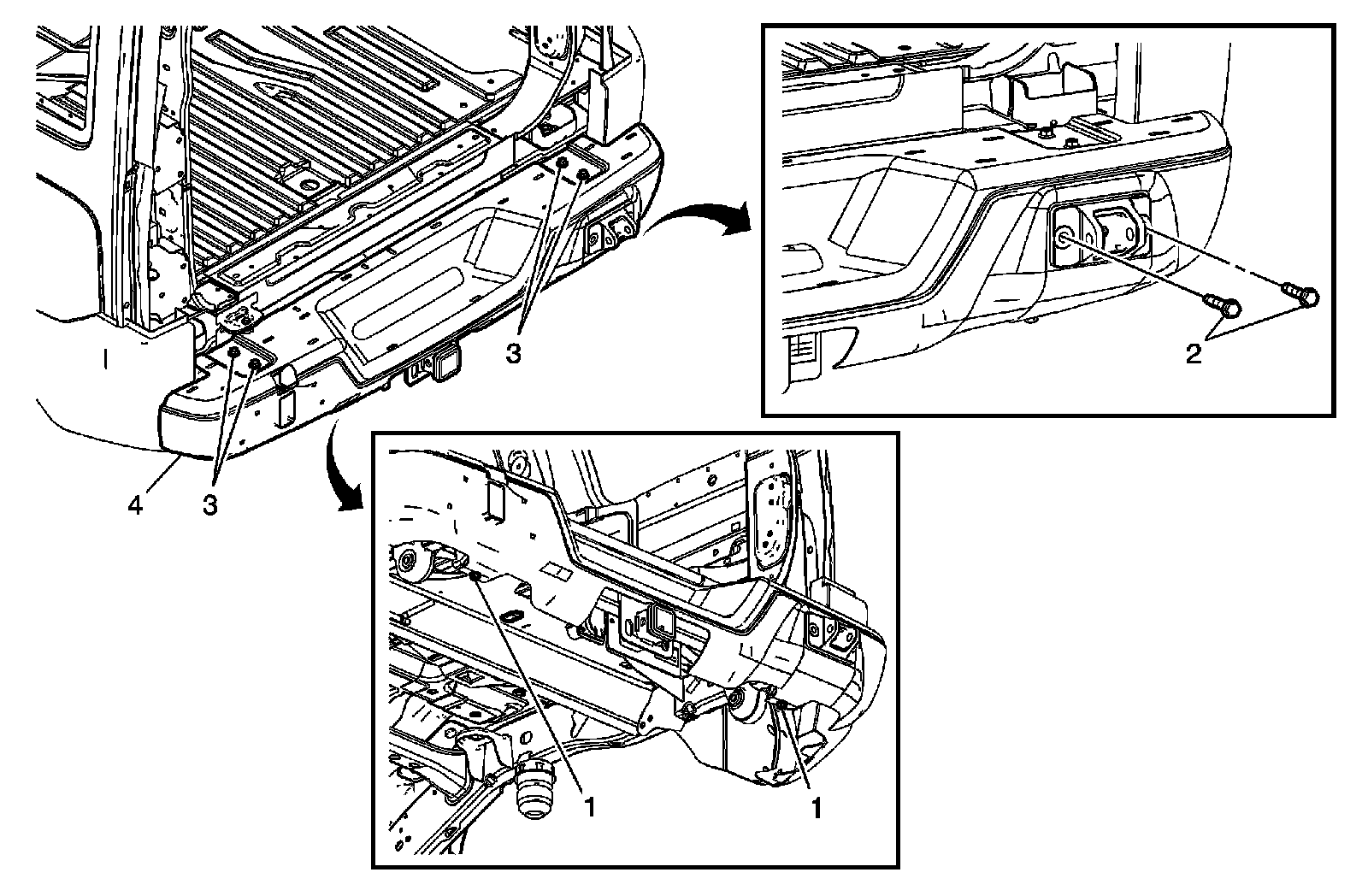 3
2
4
3
1
1