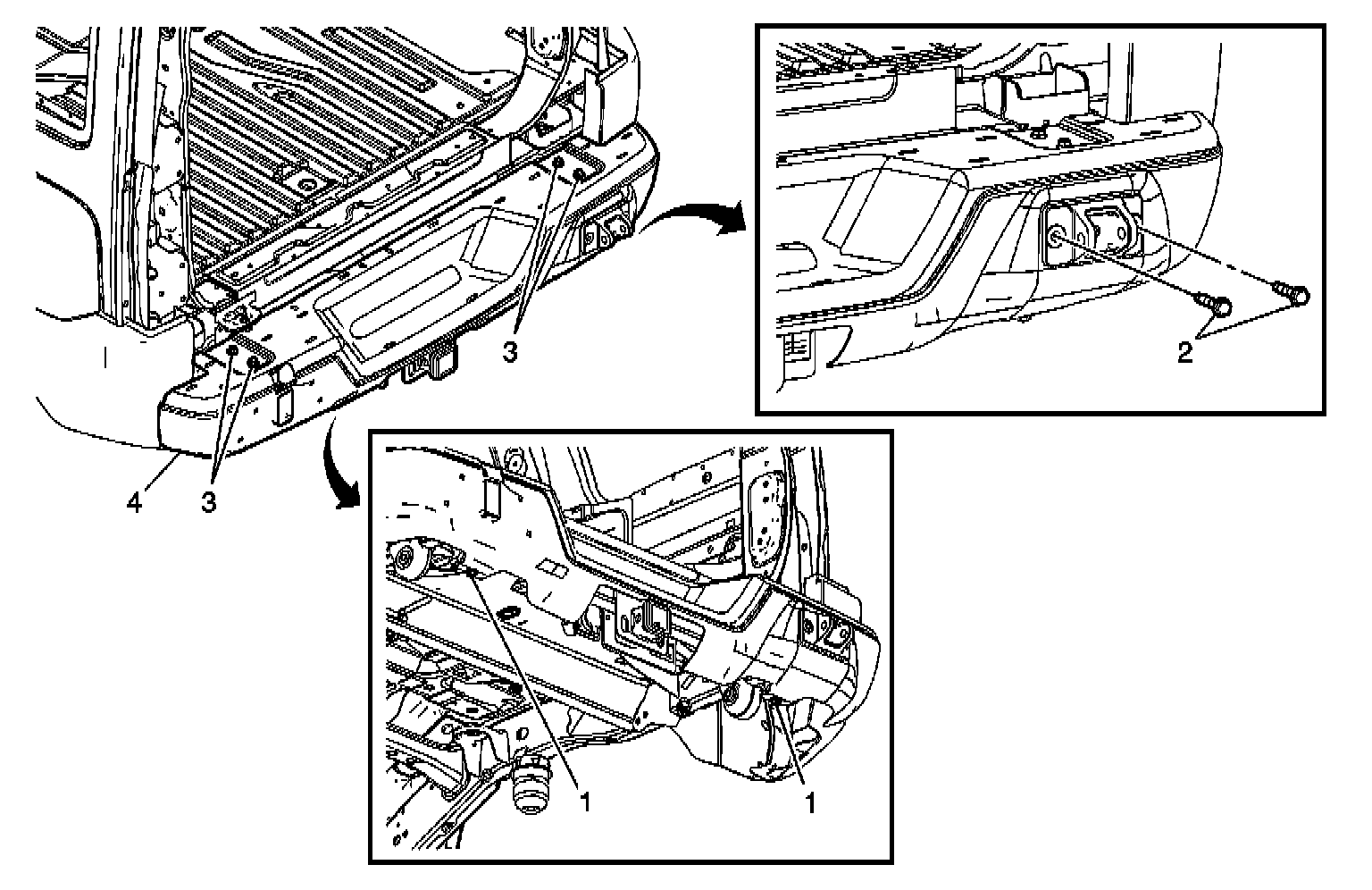 3
2
4
3
1
1