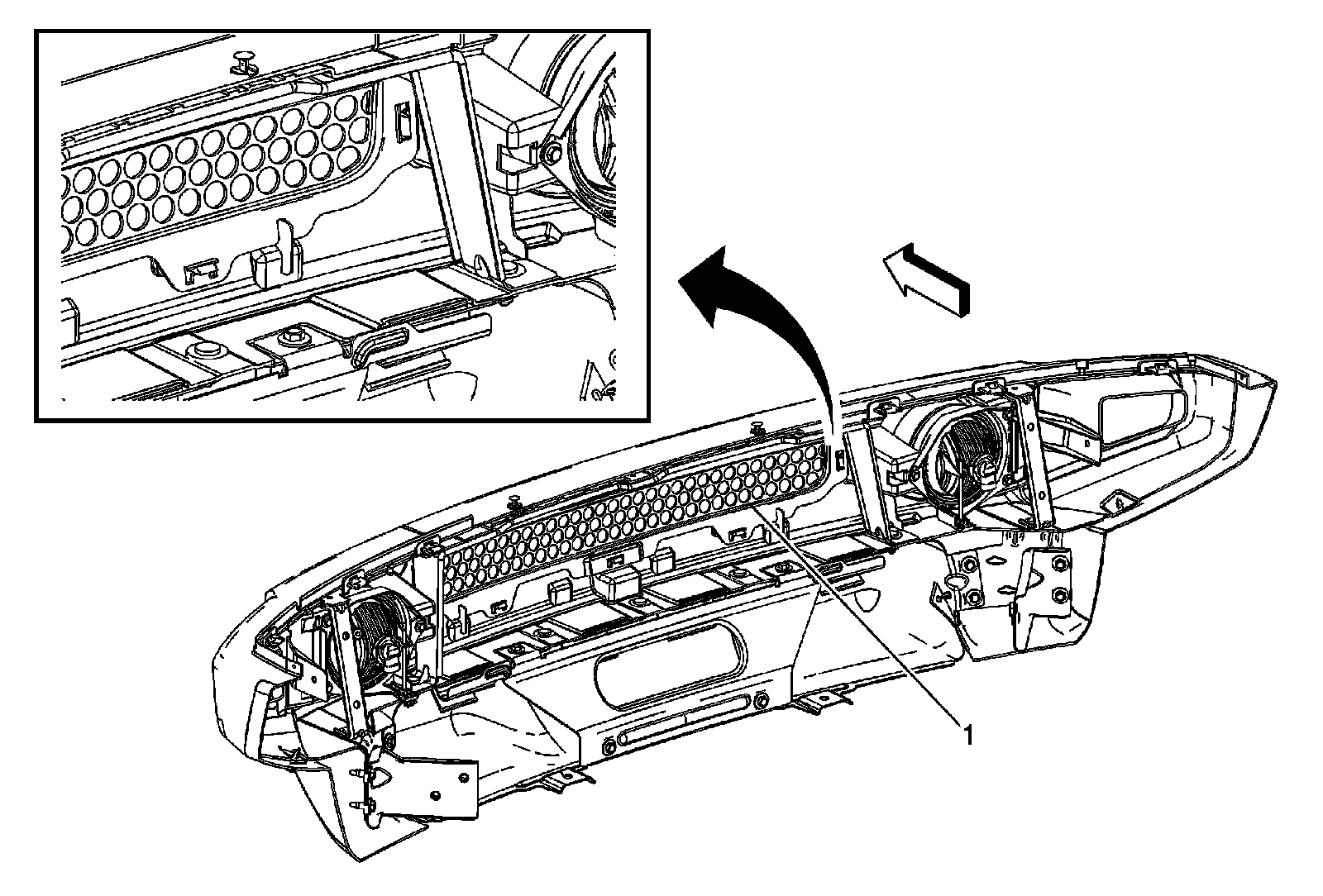 1