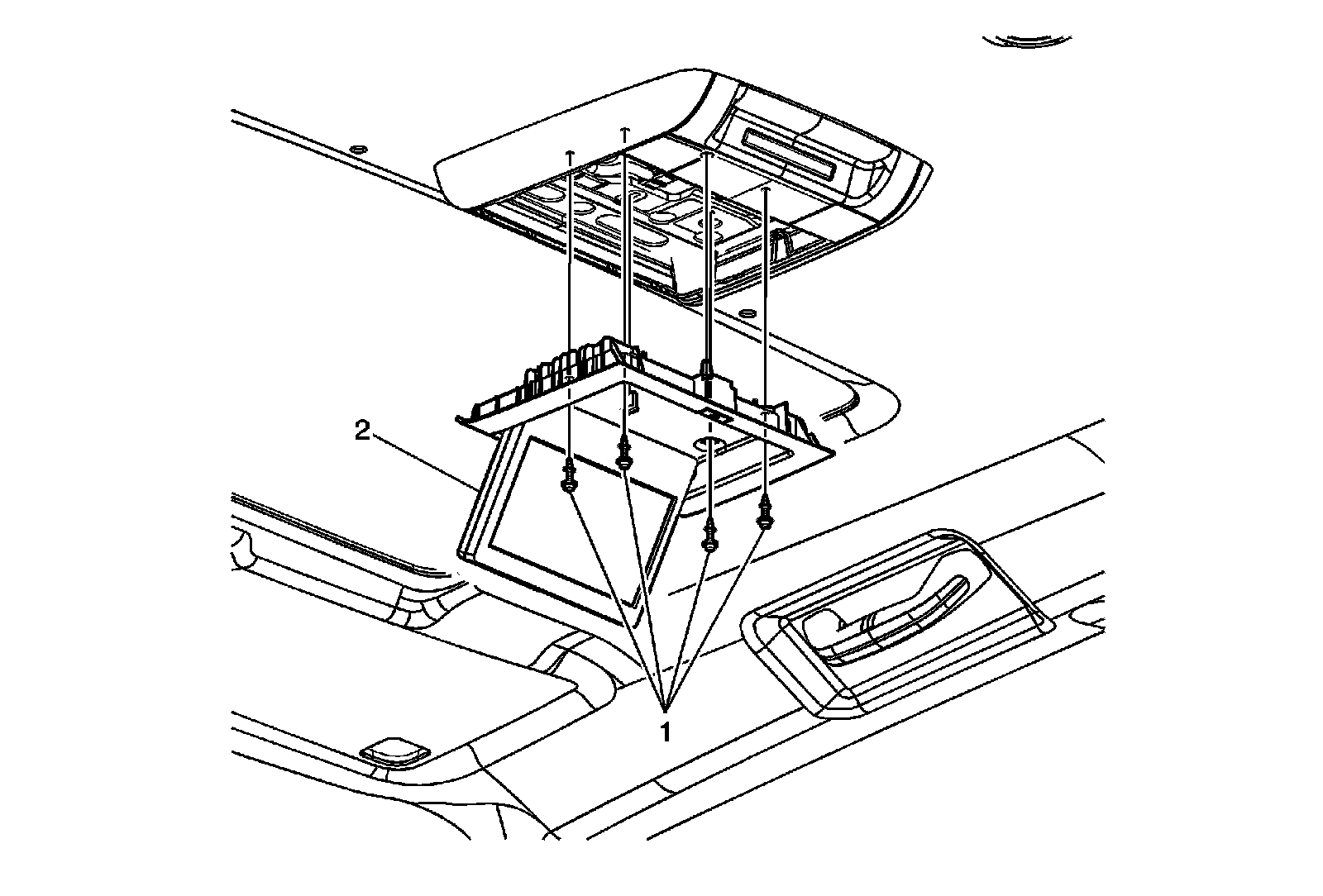 2

1