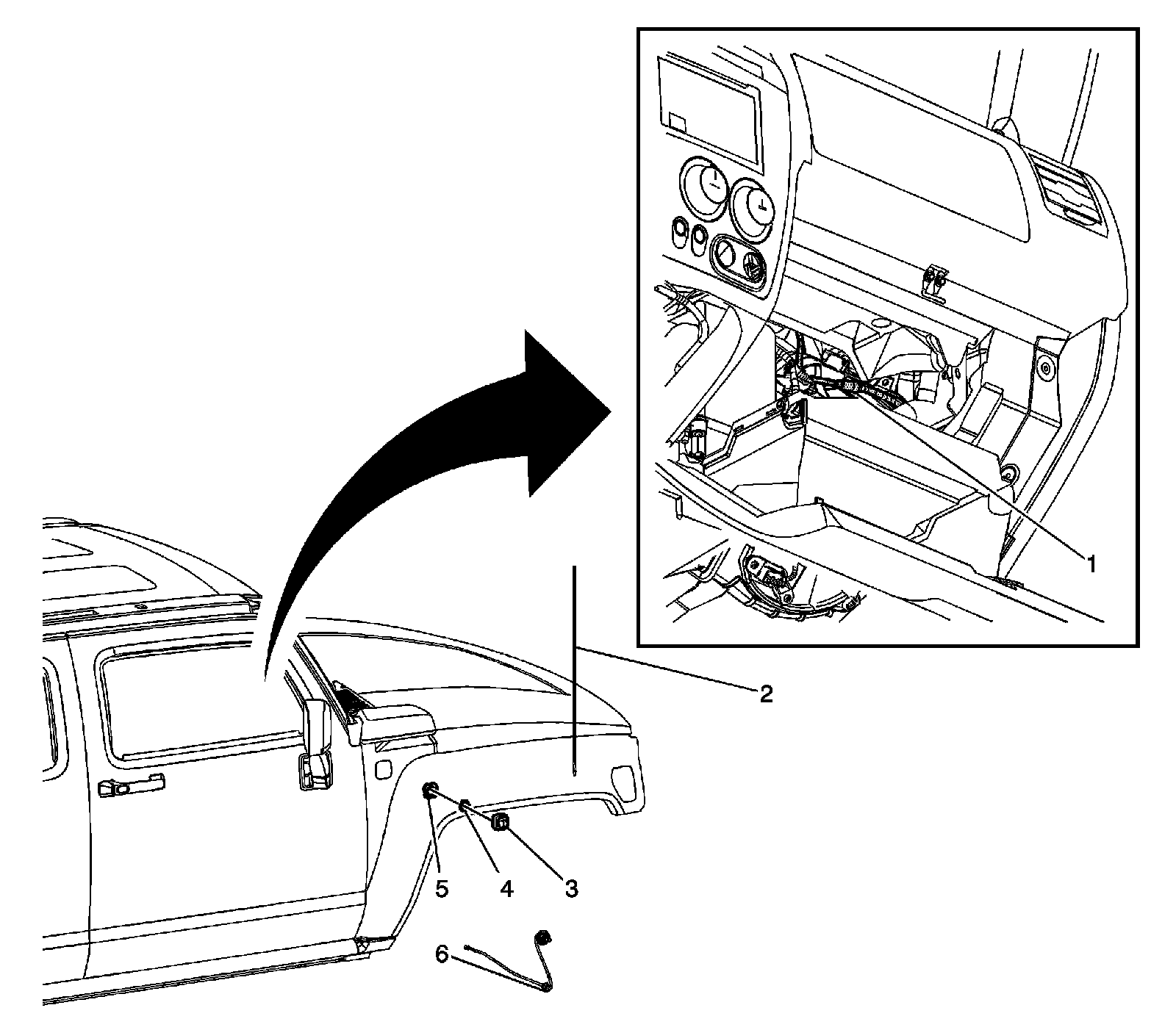 1
2
5
4
3
6