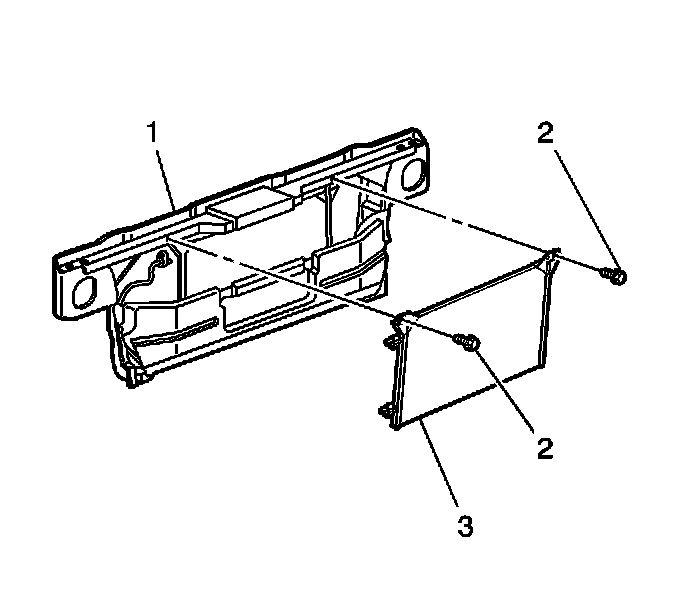 1
2
2
3