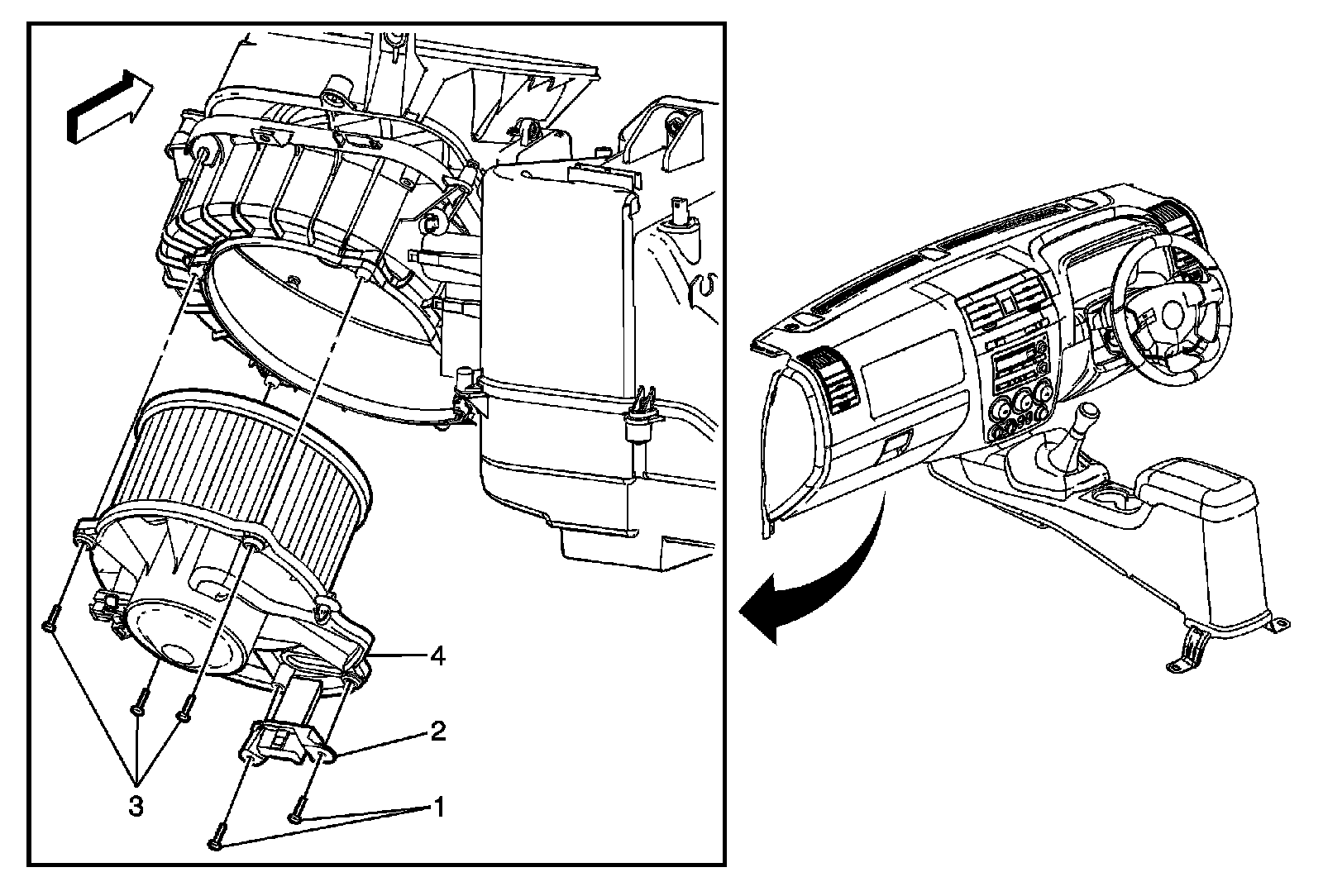 4
2
3
1