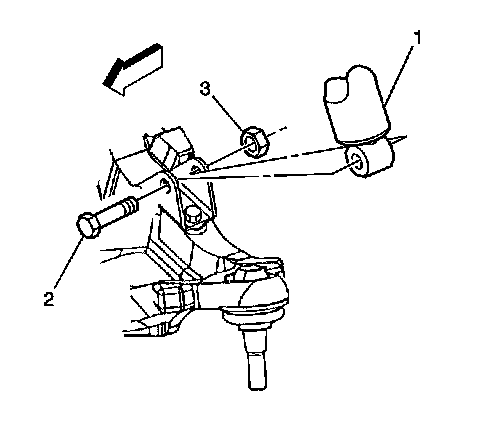 1

3

2