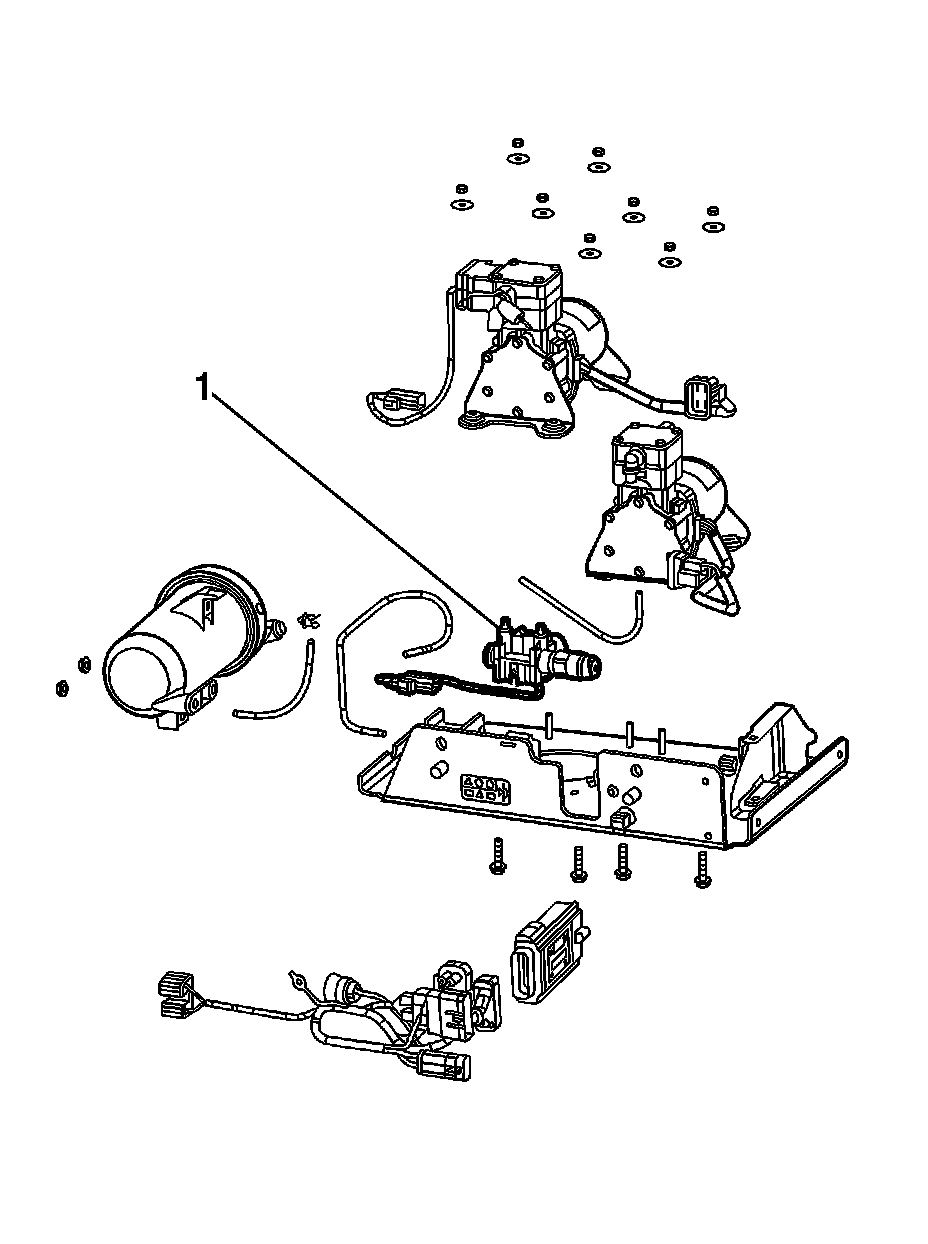 1