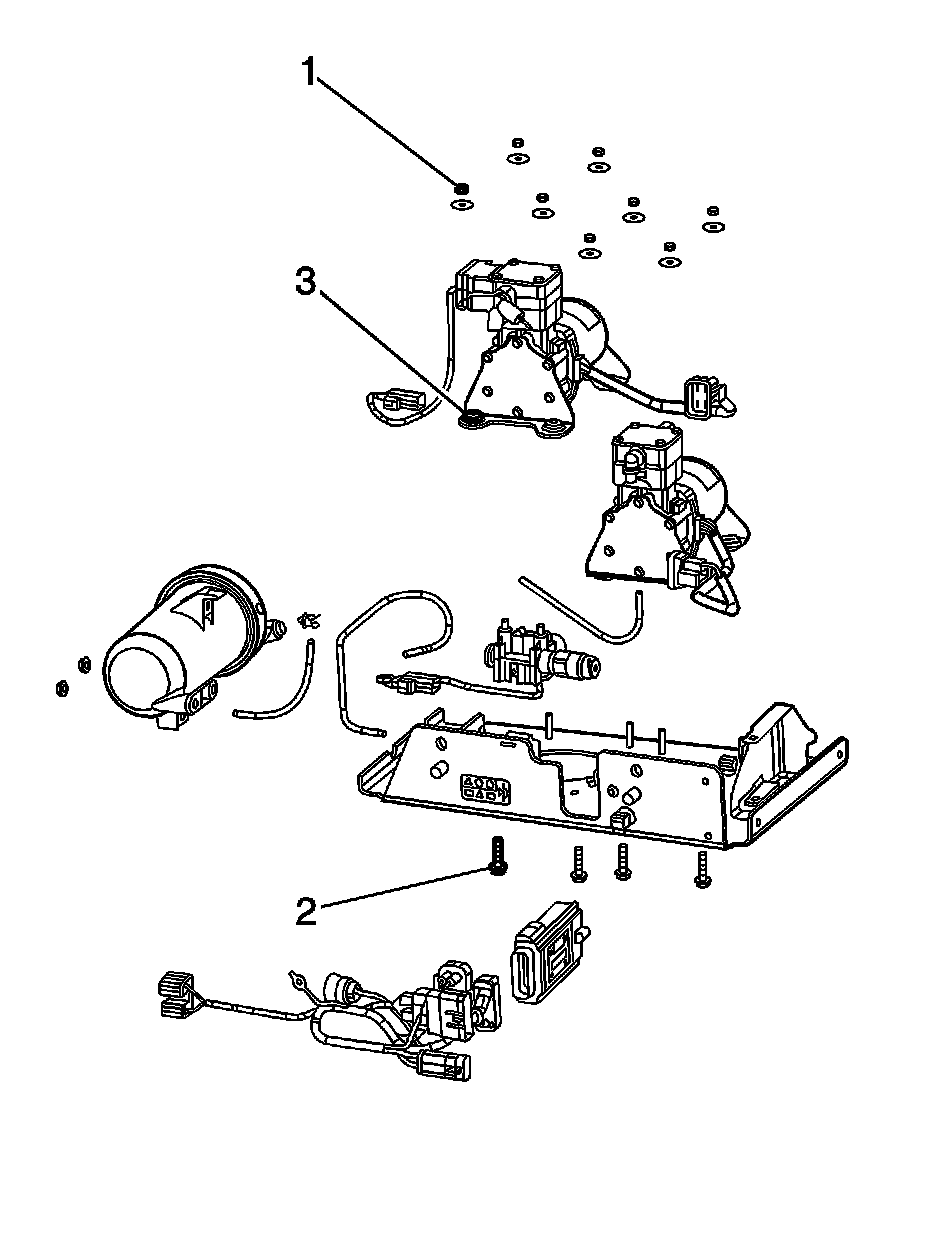 1
3
2