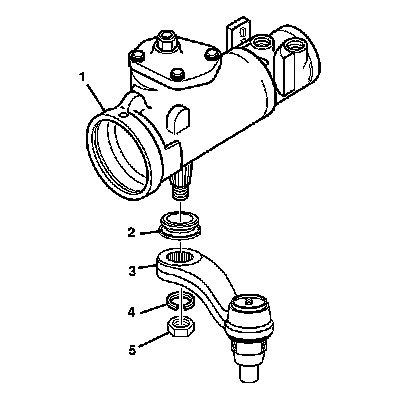 1
2
3
4
5