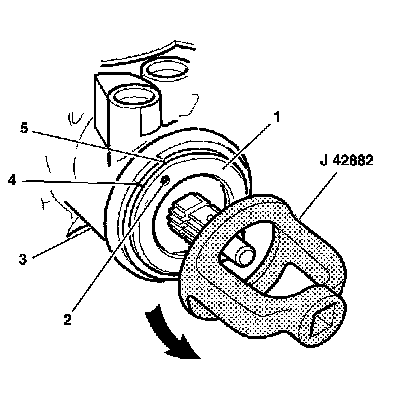 5
1
J 42882
4
3
2