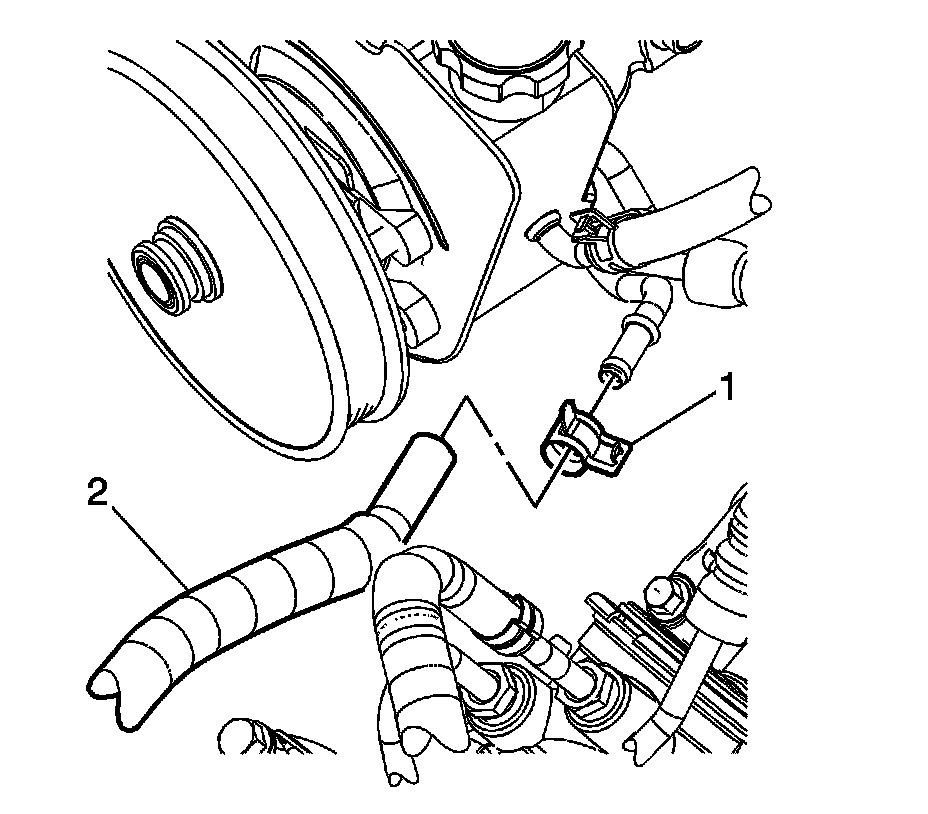 1
2