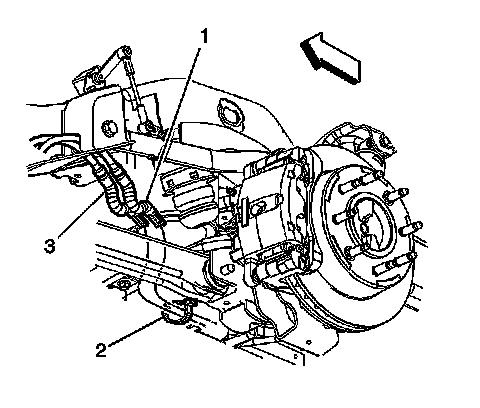 1
3
2