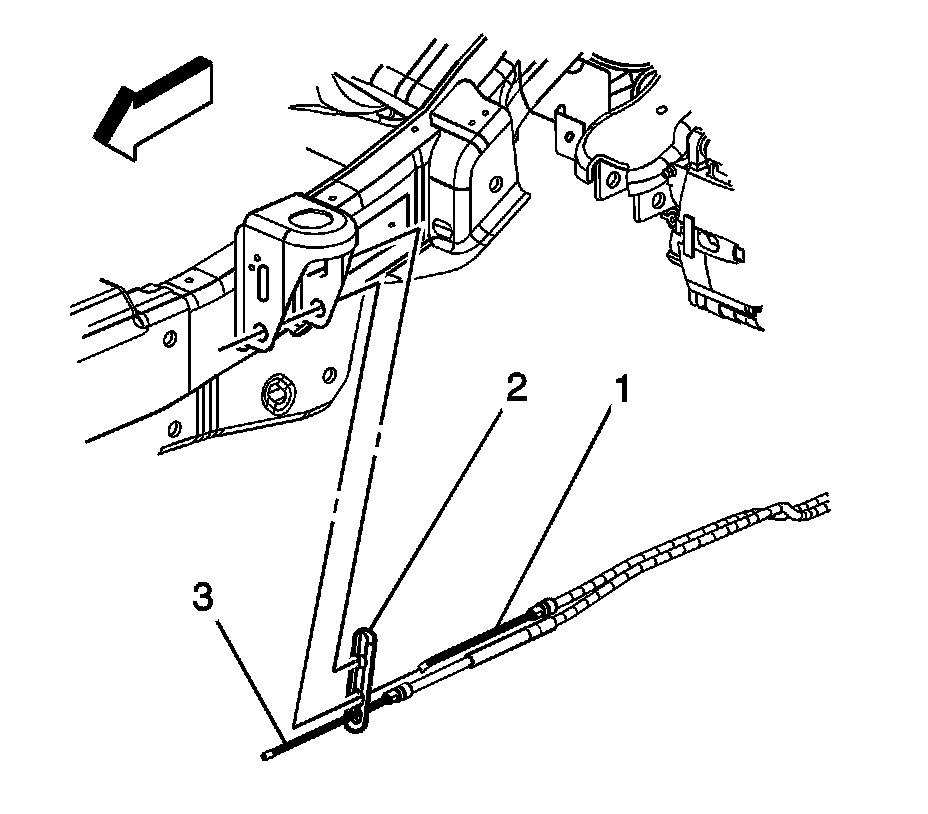 2
1
3