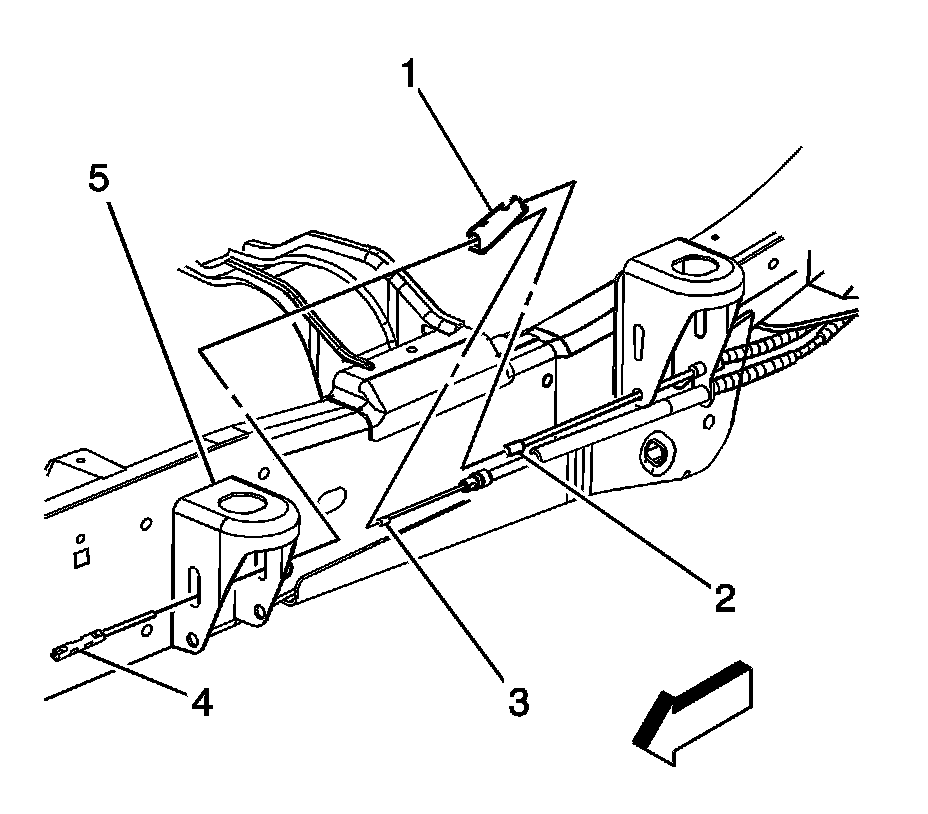 1
5
2
3
4