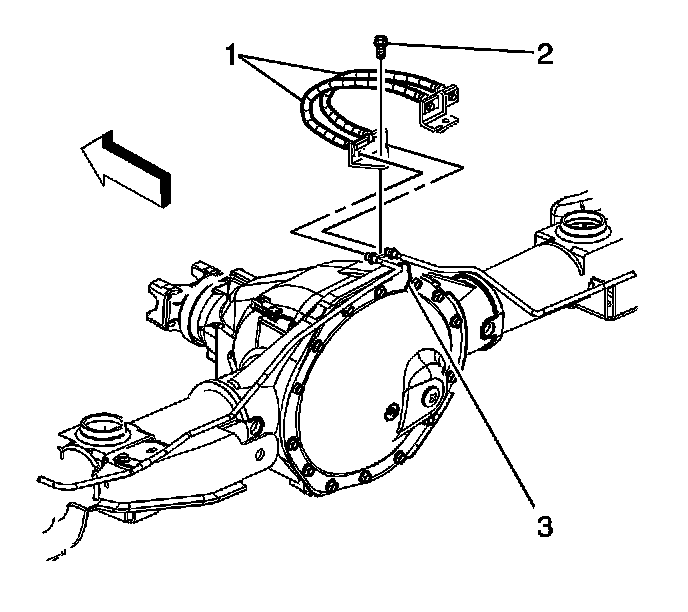 1
2
3