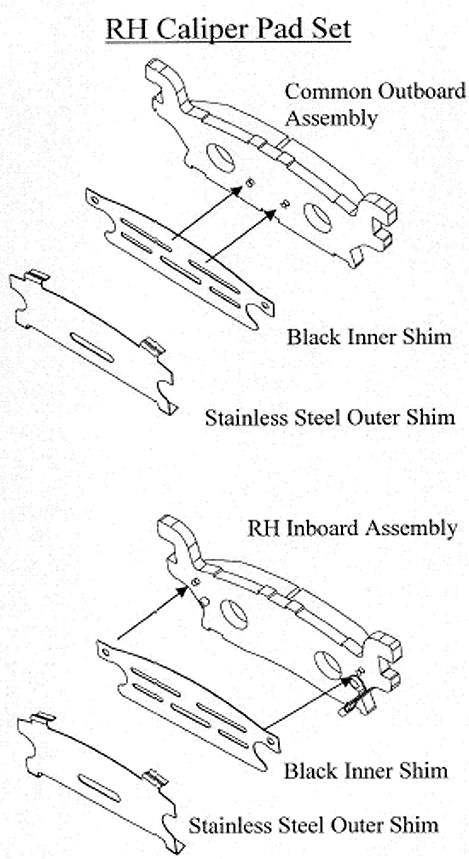 RH Caliper Pad Set

Common Outboard Assembly

Black Inner Shim

Stainless Steel Outer Shim

RH Inboard Assembly

Black Inner Shim

Stainless Steel Outer Shim