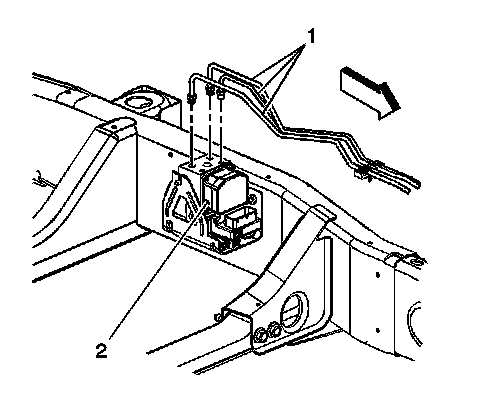 1

2