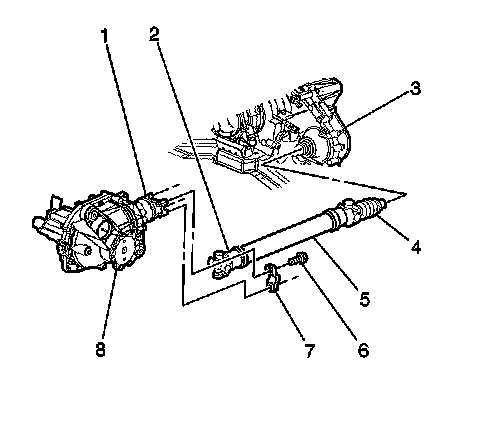 1
2
3
4
5
6
7
8