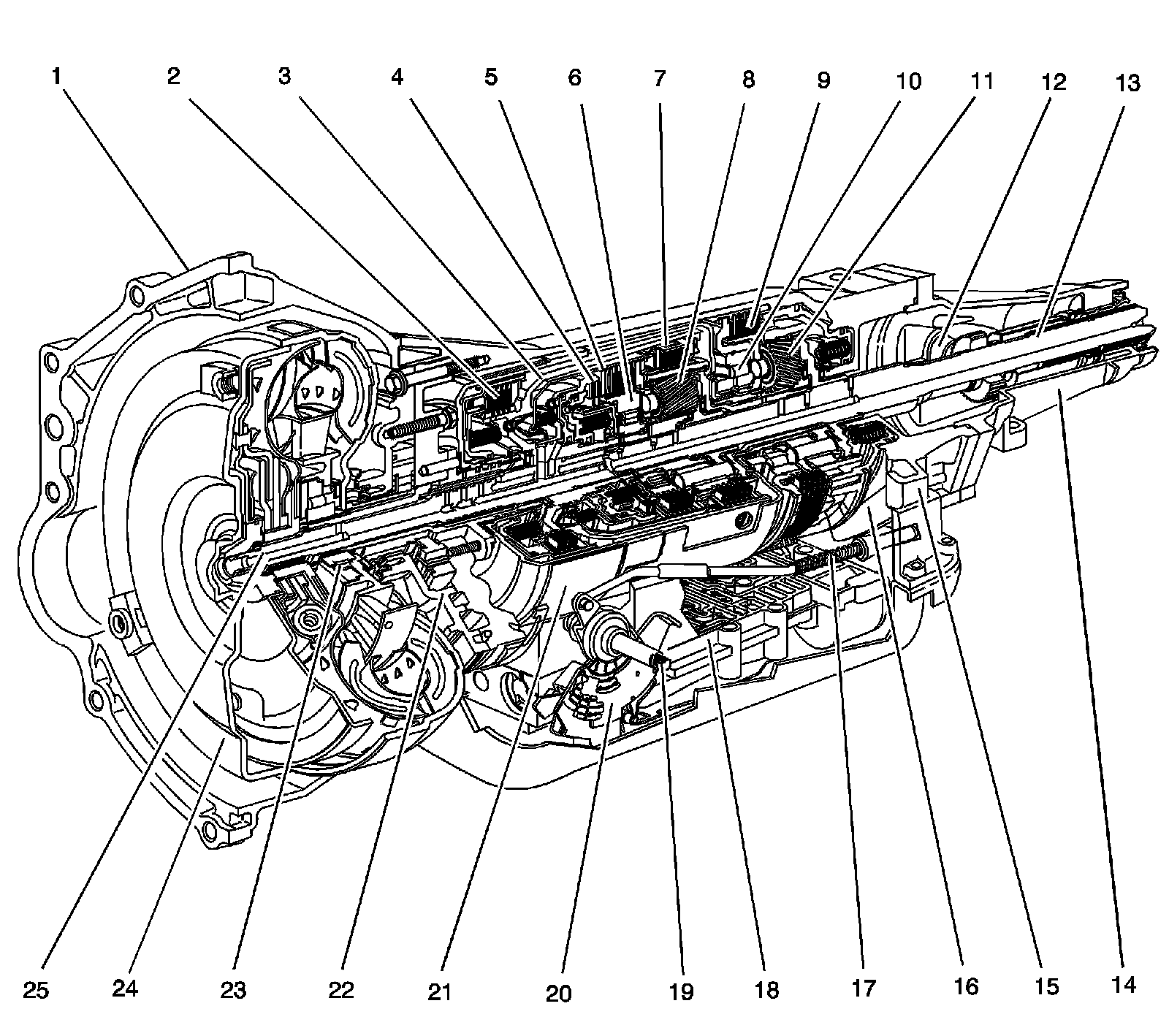 1 2 3 4 5 6 7 8 9 10 11 12 13

25 24 23 22 21 20 19 18 17 16 15 14