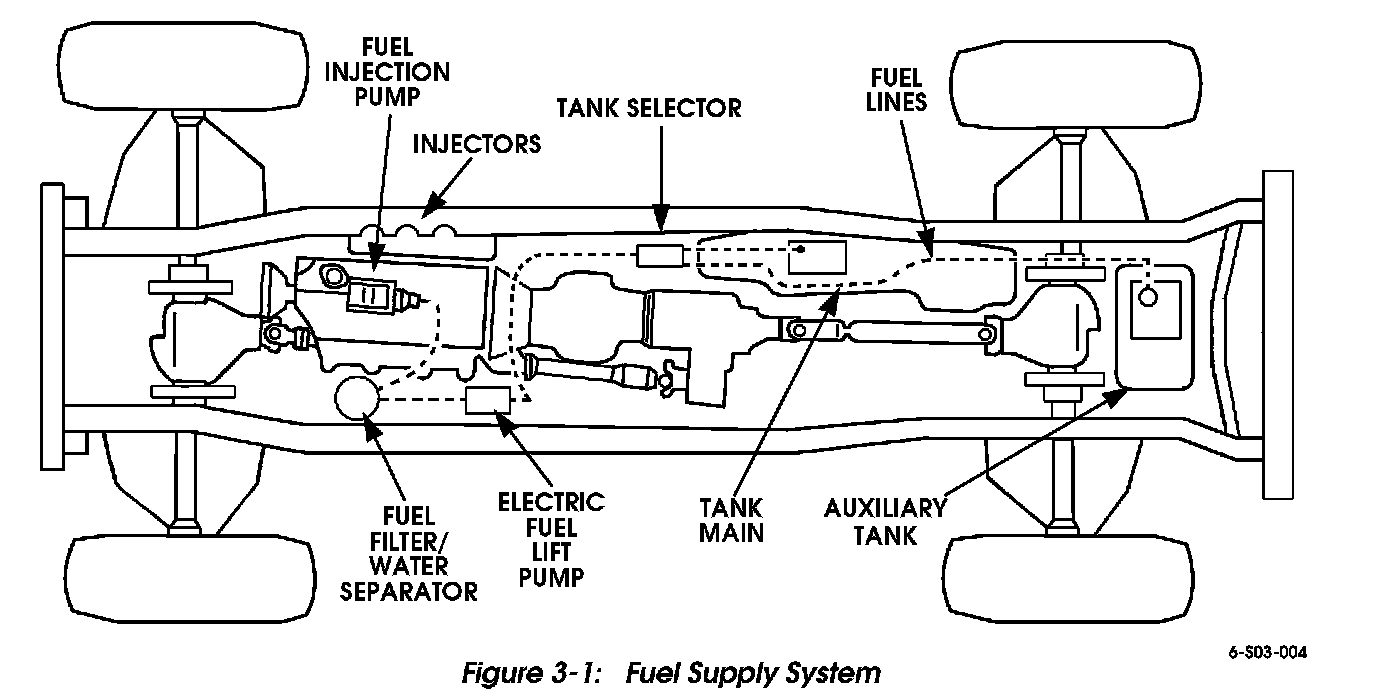 FUEL INJECTION PUMP

INJECTORS

TANK SELECTOR

FUEL LINES

FUEL FILTER/ WATER SEPARATOR

ELECTRIC FUEL LIFT PUMP

TANK MAIN

AUXILIARY TANK

6-S03-004

Figure 3-1: Fuel Supply System