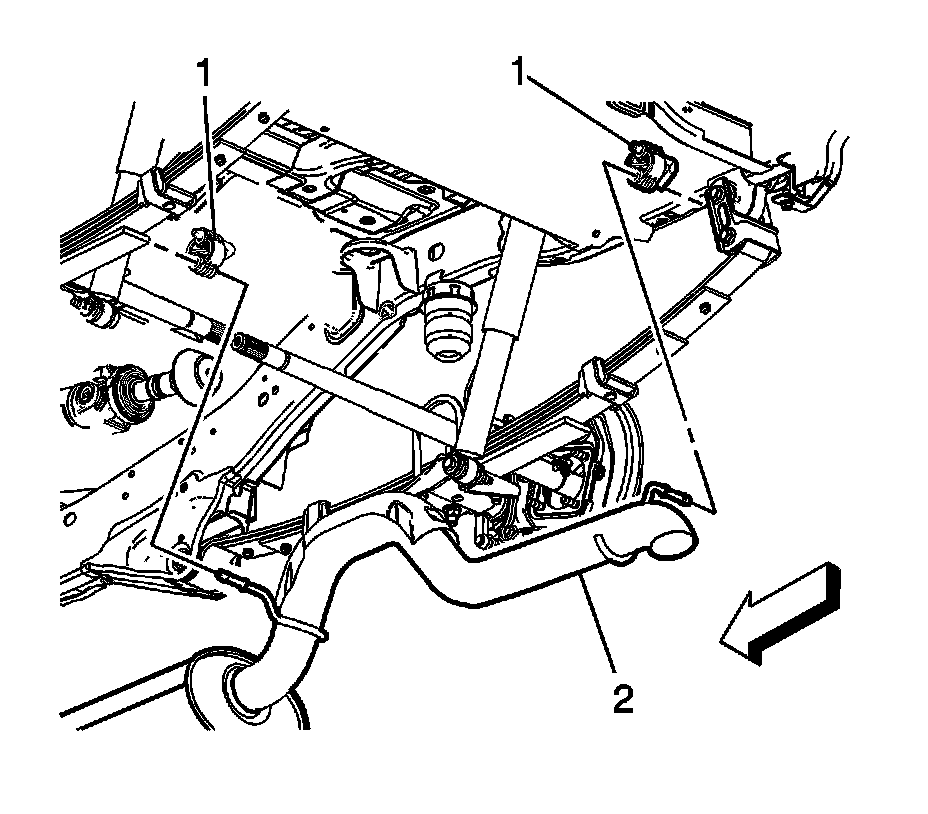 1
1
2