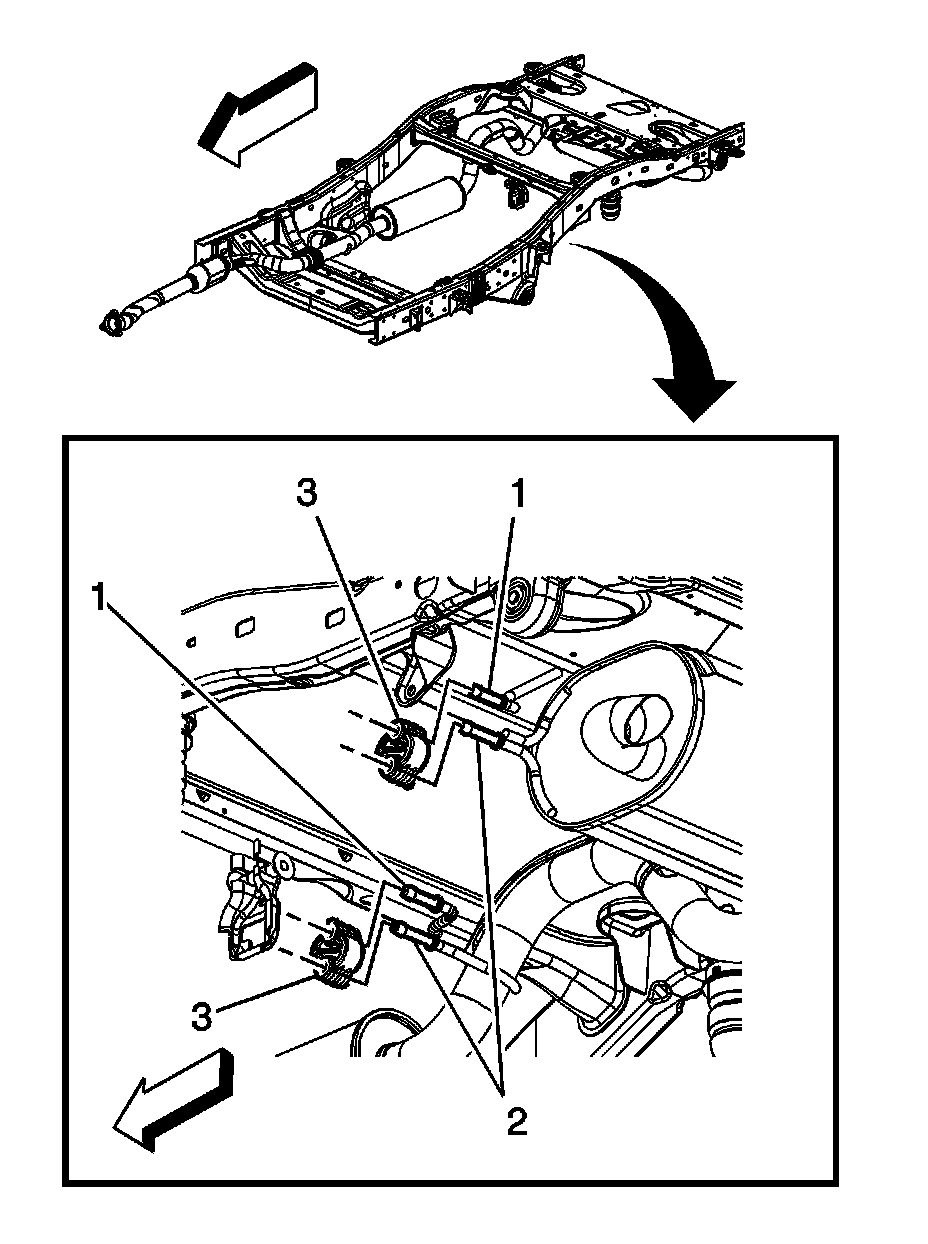 3
1
1
3
2