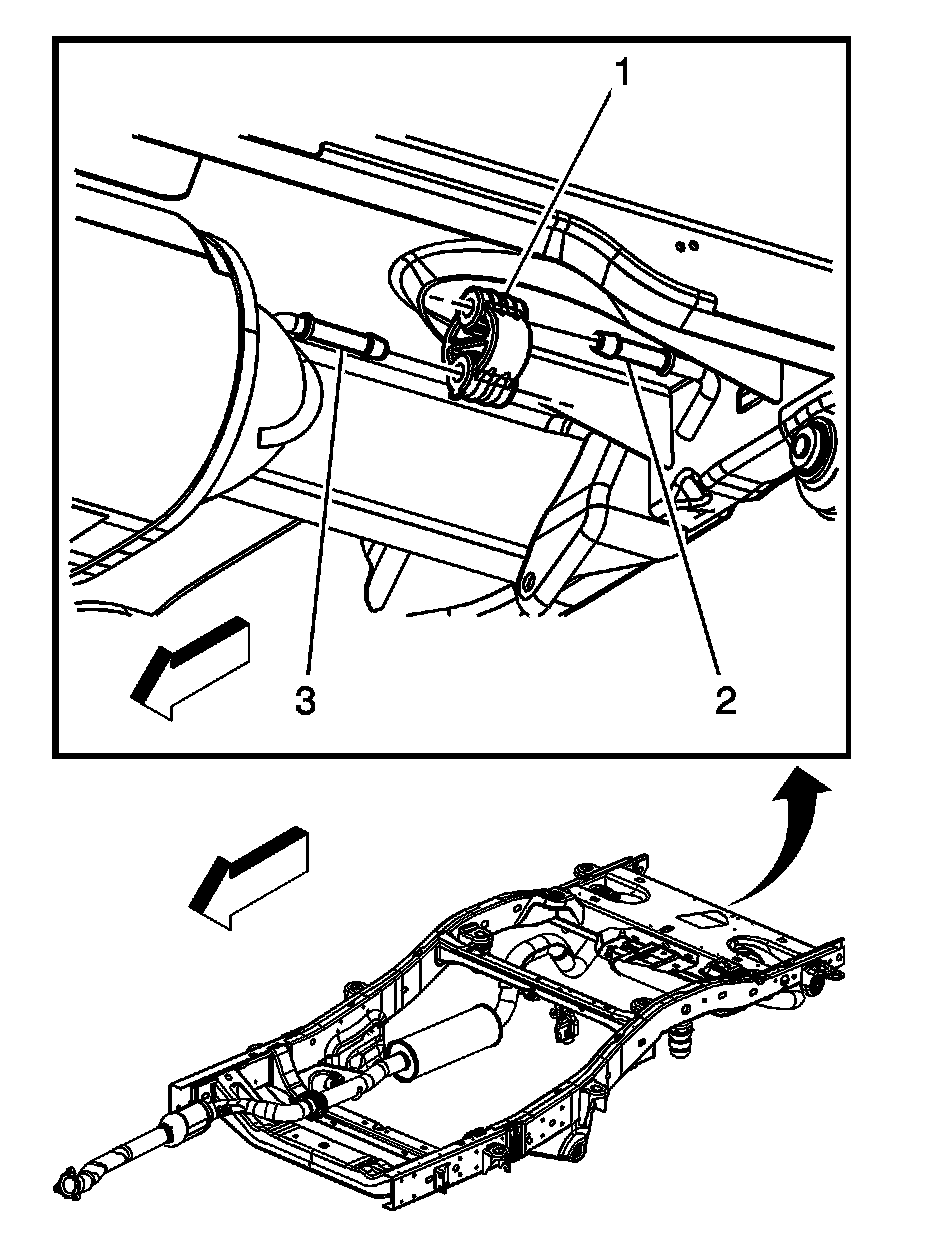 1
3
2