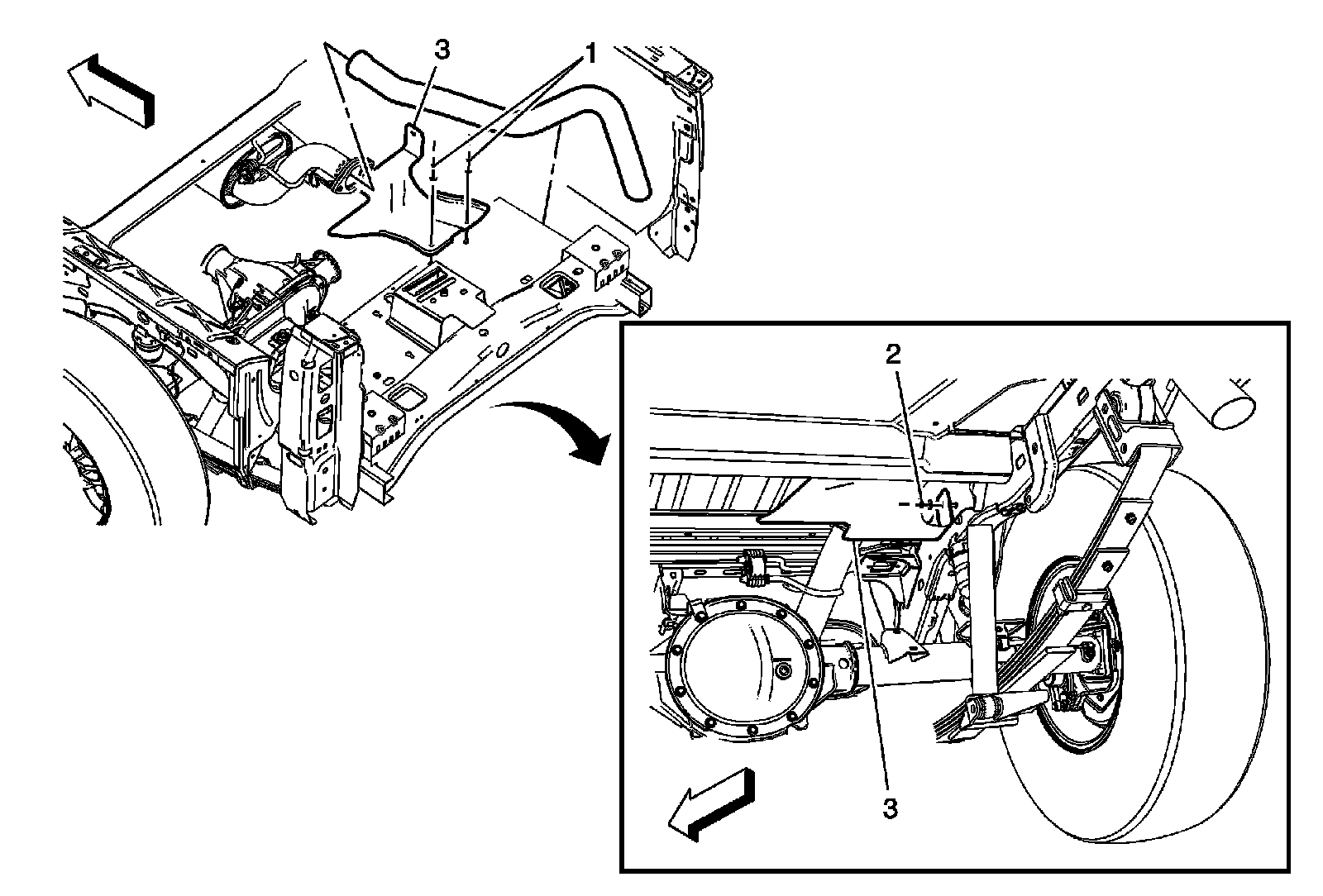 3
1
2
3