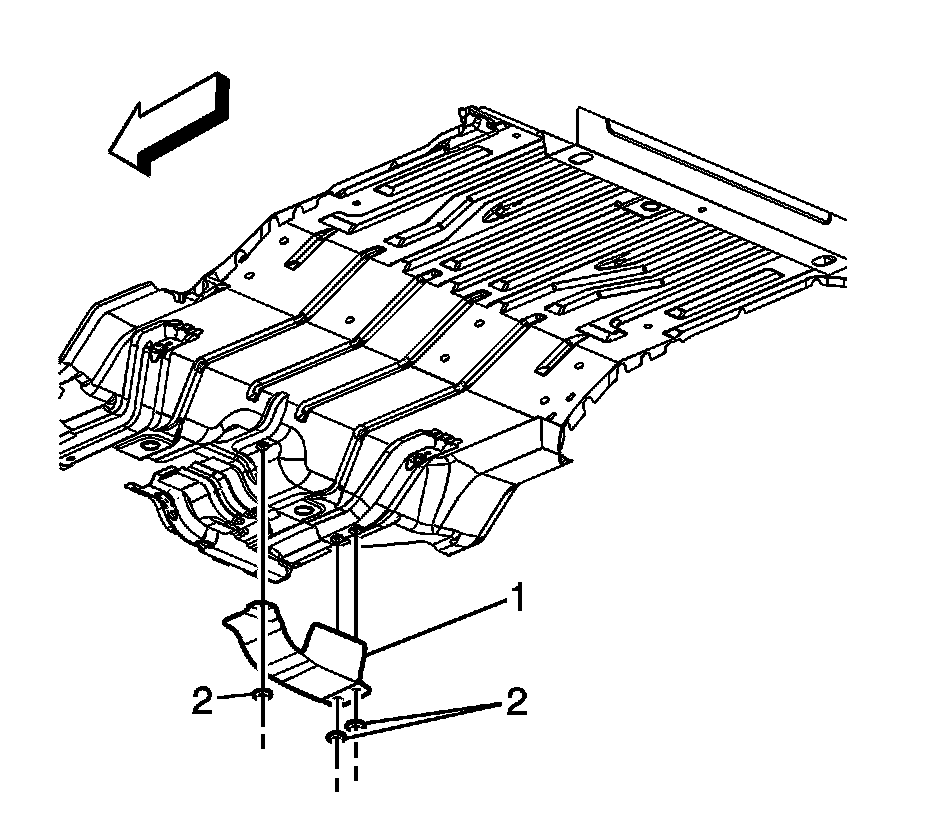 1
2
2