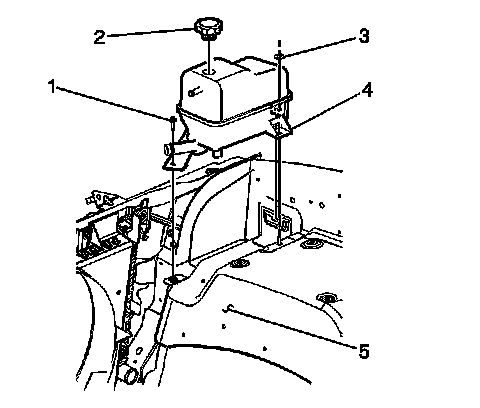 2
3
1
4
5